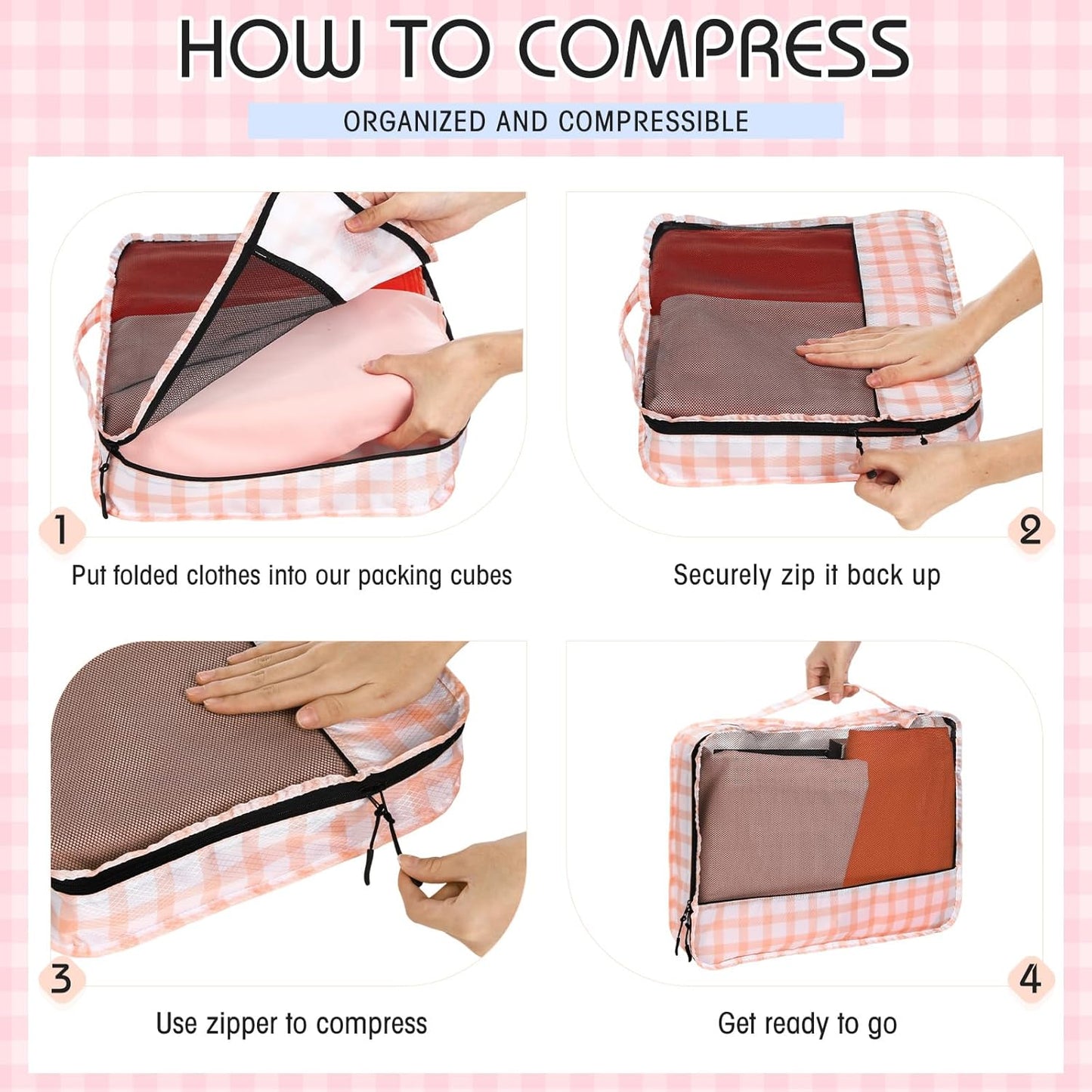 HOW TO COMPRESS

ORGANIZED AND COMPRESSIBLE

1

Put folded clothes into our packing cubes

2

Securely zip it back up

3

Use zipper to compress

4

Get ready to go