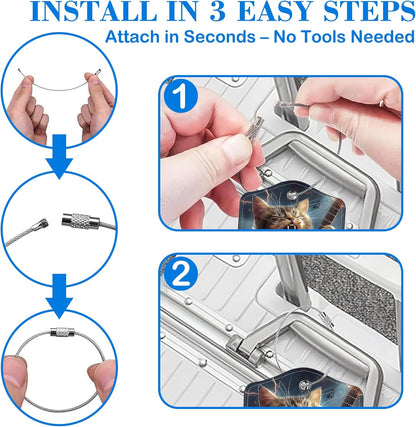 INSTALL IN 3 EASY STEPS
Attach in Seconds – No Tools Needed

1

2