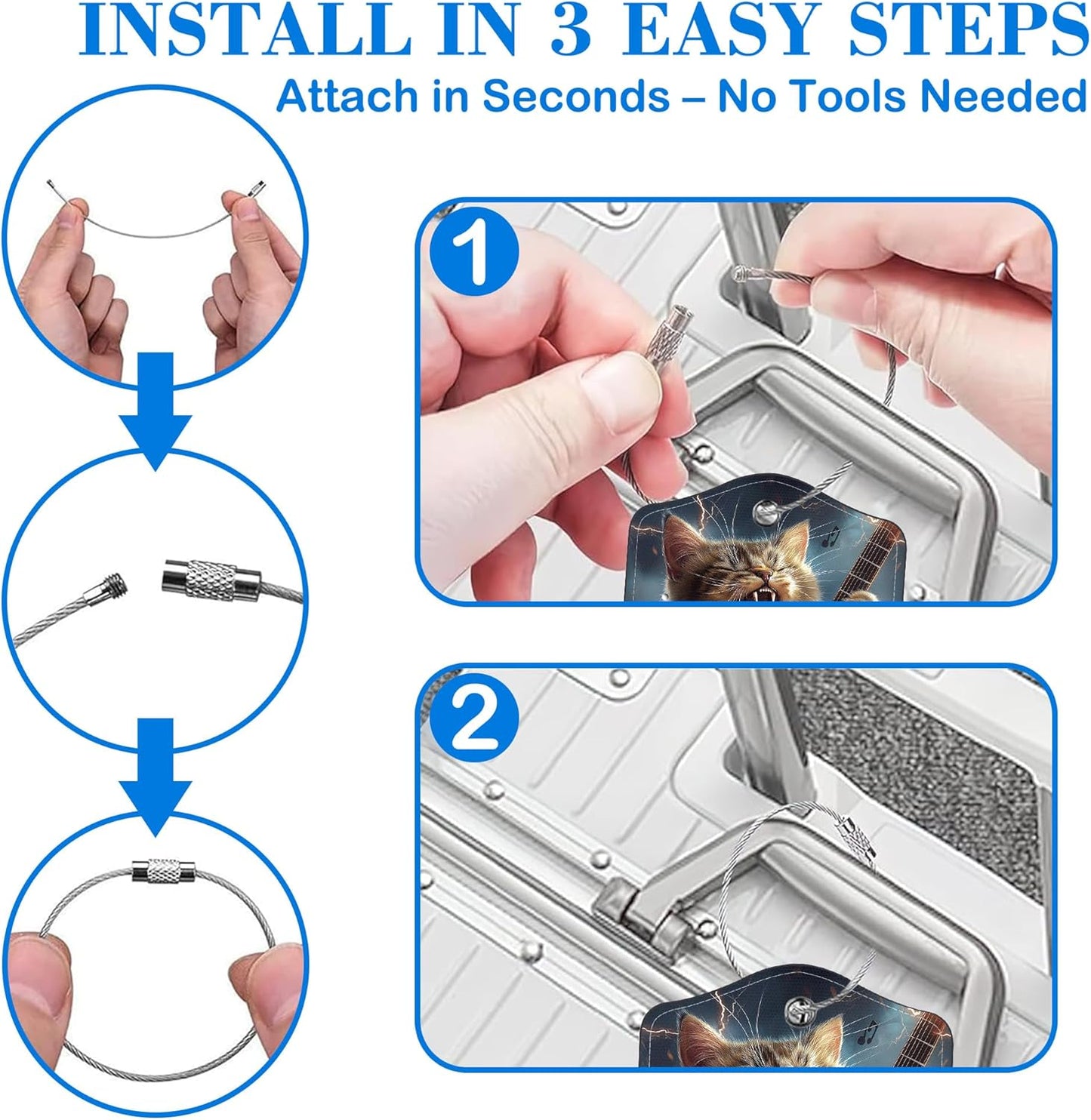 INSTALL IN 3 EASY STEPS
Attach in Seconds – No Tools Needed

1

2