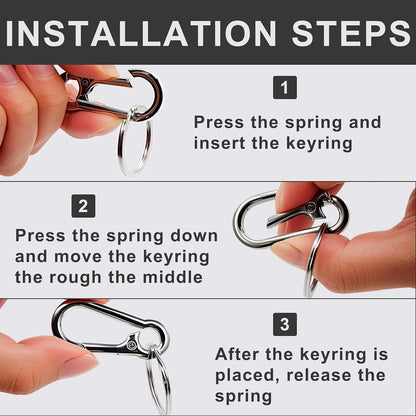 INSTALLATION STEPS

1

Press the spring and insert the keyring

2

Press the spring down and move the keyring the rough the middle

3

After the keyring is placed, release the spring