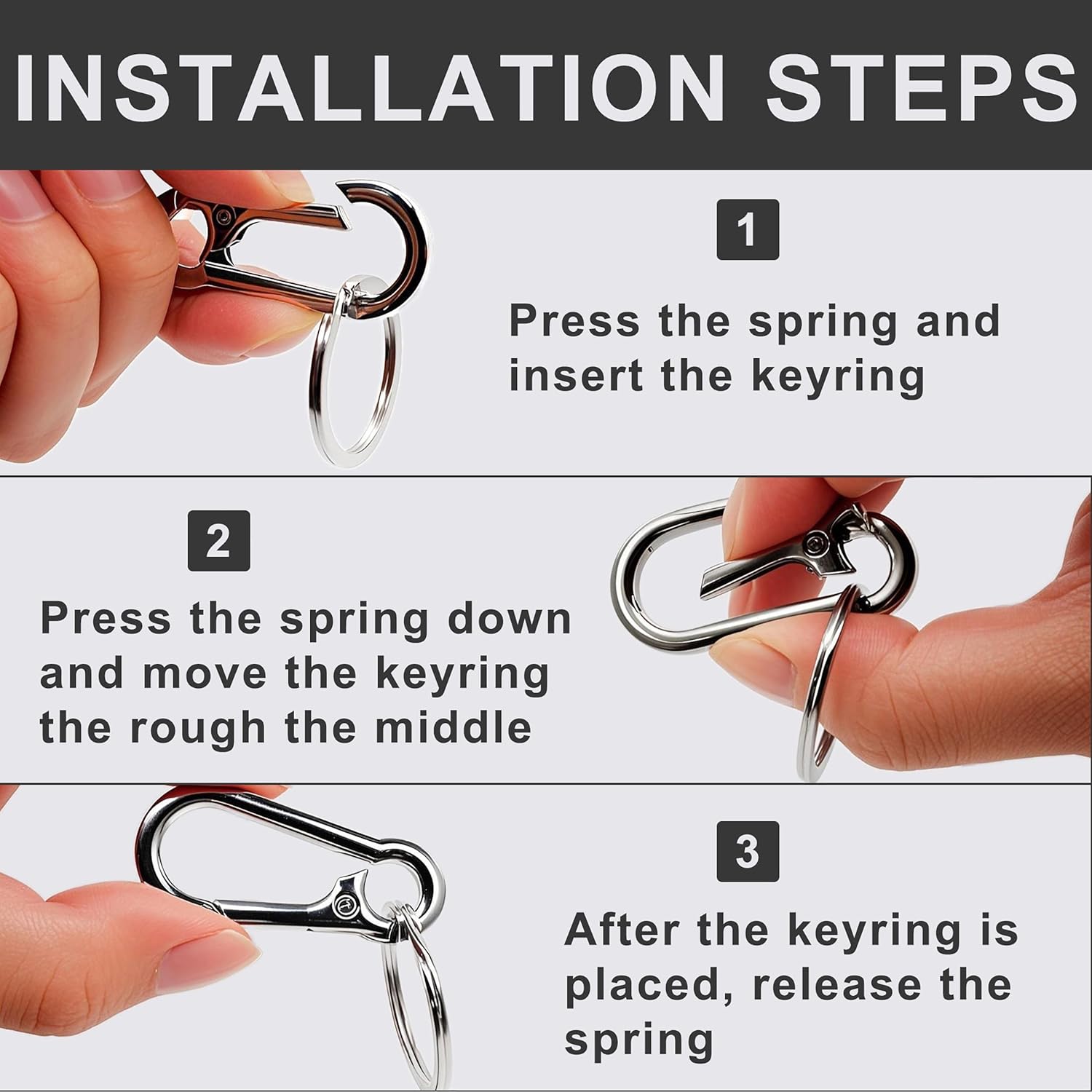 INSTALLATION STEPS

1

Press the spring and insert the keyring

2

Press the spring down and move the keyring the rough the middle

3

After the keyring is placed, release the spring