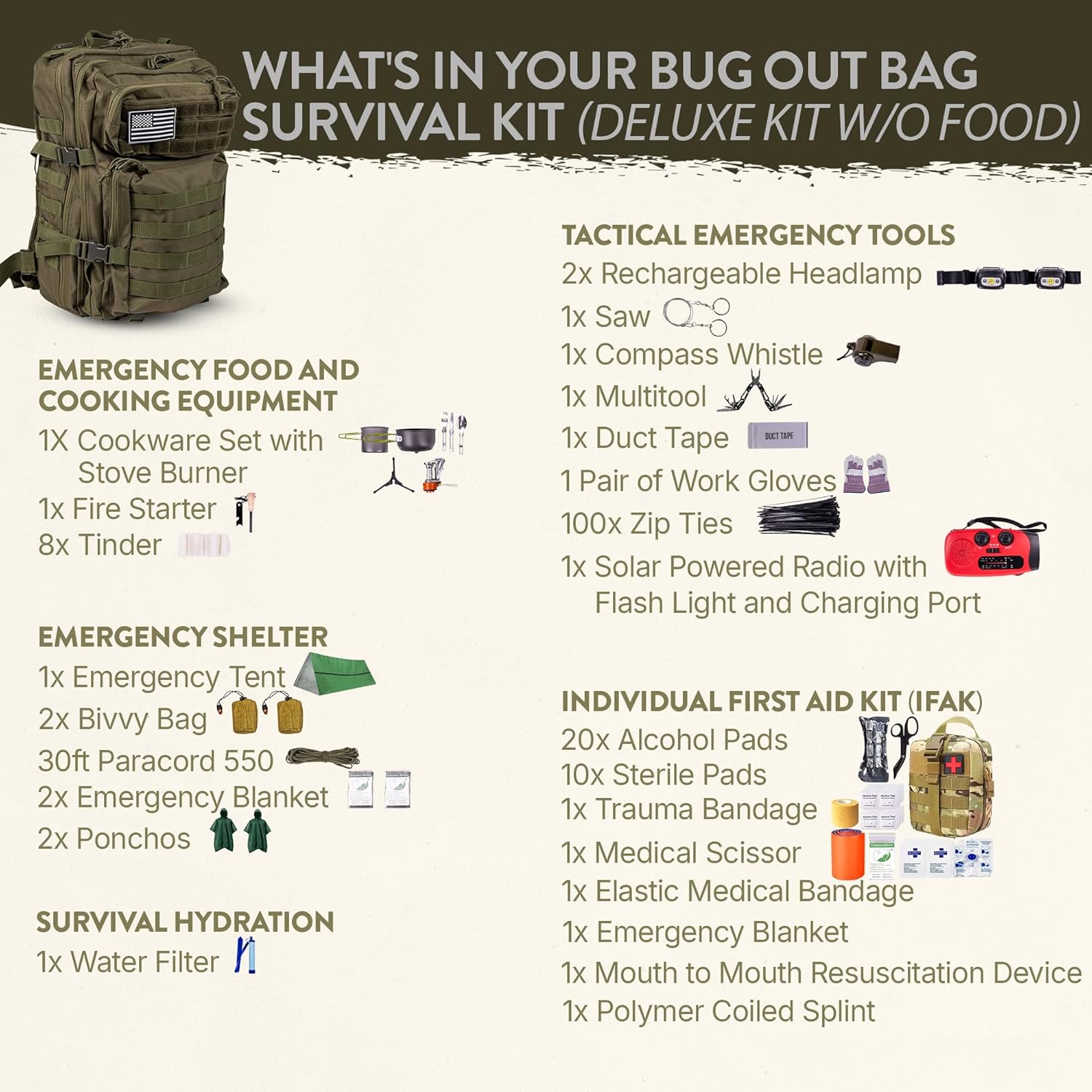 WHAT'S IN YOUR BUG OUT BAG SURVIVAL KIT (DELUXE KIT W/O FOOD)

EMERGENCY FOOD AND COOKING EQUIPMENT
1X Cookware Set with Stove Burner
1x Fire Starter
8x Tinder

EMERGENCY SHELTER
1x Emergency Tent
2x Bivvy Bag
30ft Paracord 550
2x Emergency Blanket
2x Ponchos

SURVIVAL HYDRATION
1x Water Filter

TACTICAL EMERGENCY TOOLS
2x Rechargeable Headlamp
1x Saw
1x Compass Whistle
1x Multitool
1x Duct Tape
DUCT TAPE
1 Pair of Work Gloves
100x Zip Ties
1x Solar Powered Radio with Flash Light and Charging Port

INDIVIDUAL FIRST AID KIT (IFAK)
20x Alcohol Pads
10x Sterile Pads
1x Trauma Bandage
1x Medical Scissor
1x Elastic Medical Bandage
1x Emergency Blanket
1x Mouth to Mouth Resuscitation Device
1x Polymer Coiled Splint