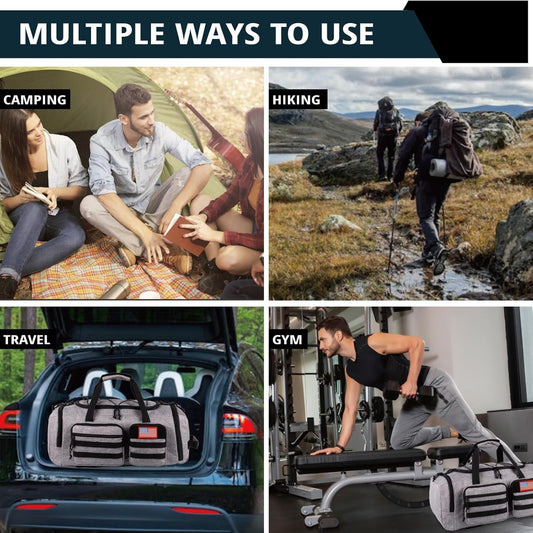 MULTIPLE WAYS TO USE

CAMPING

HIKING

TRAVEL

GYM