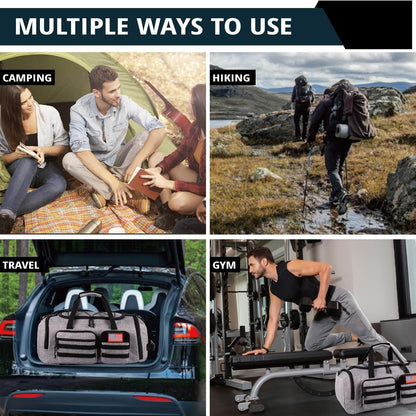 MULTIPLE WAYS TO USE

CAMPING

HIKING

TRAVEL

GYM