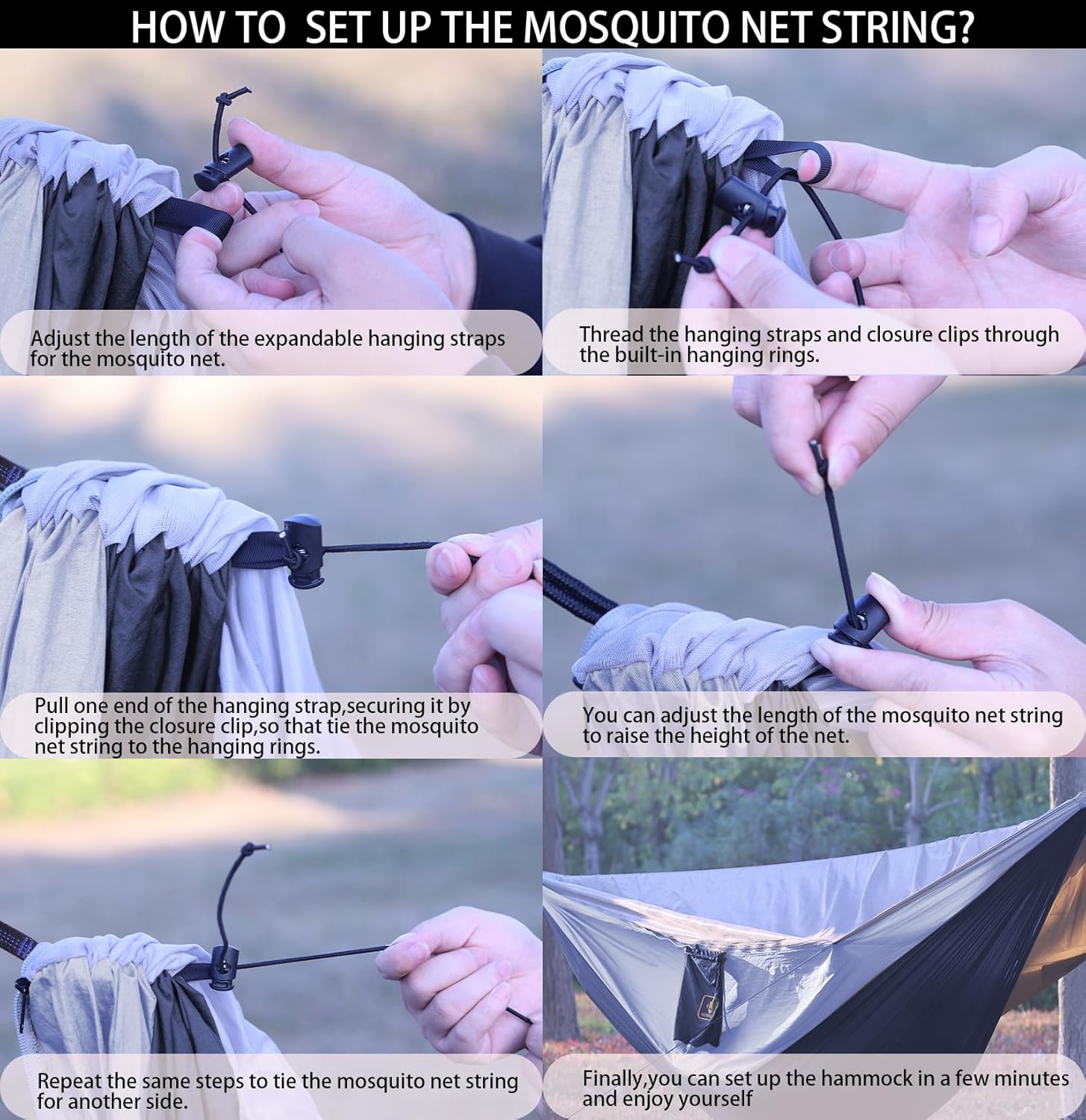 HOW TO SET UP THE MOSQUITO NET STRING?

Adjust the length of the expandable hanging straps for the mosquito net.

Thread the hanging straps and closure clips through the built-in hanging rings.

Pull one end of the hanging strap,securing it by clipping the closure clip,so that tie the mosquito net string to the hanging rings.

You can adjust the length of the mosquito net string to raise the height of the net.

Repeat the same steps to tie the mosquito net string for another side.

Finally,you can set up the hammock in a few minutes and enjoy yourself