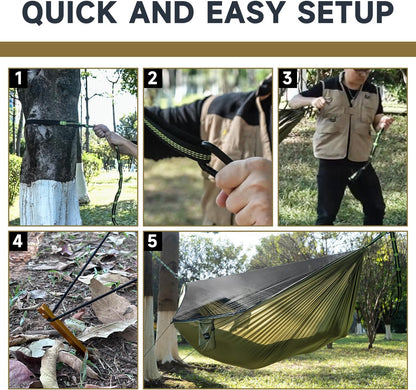 QUICK AND EASY SETUP

1

2

3

4

5