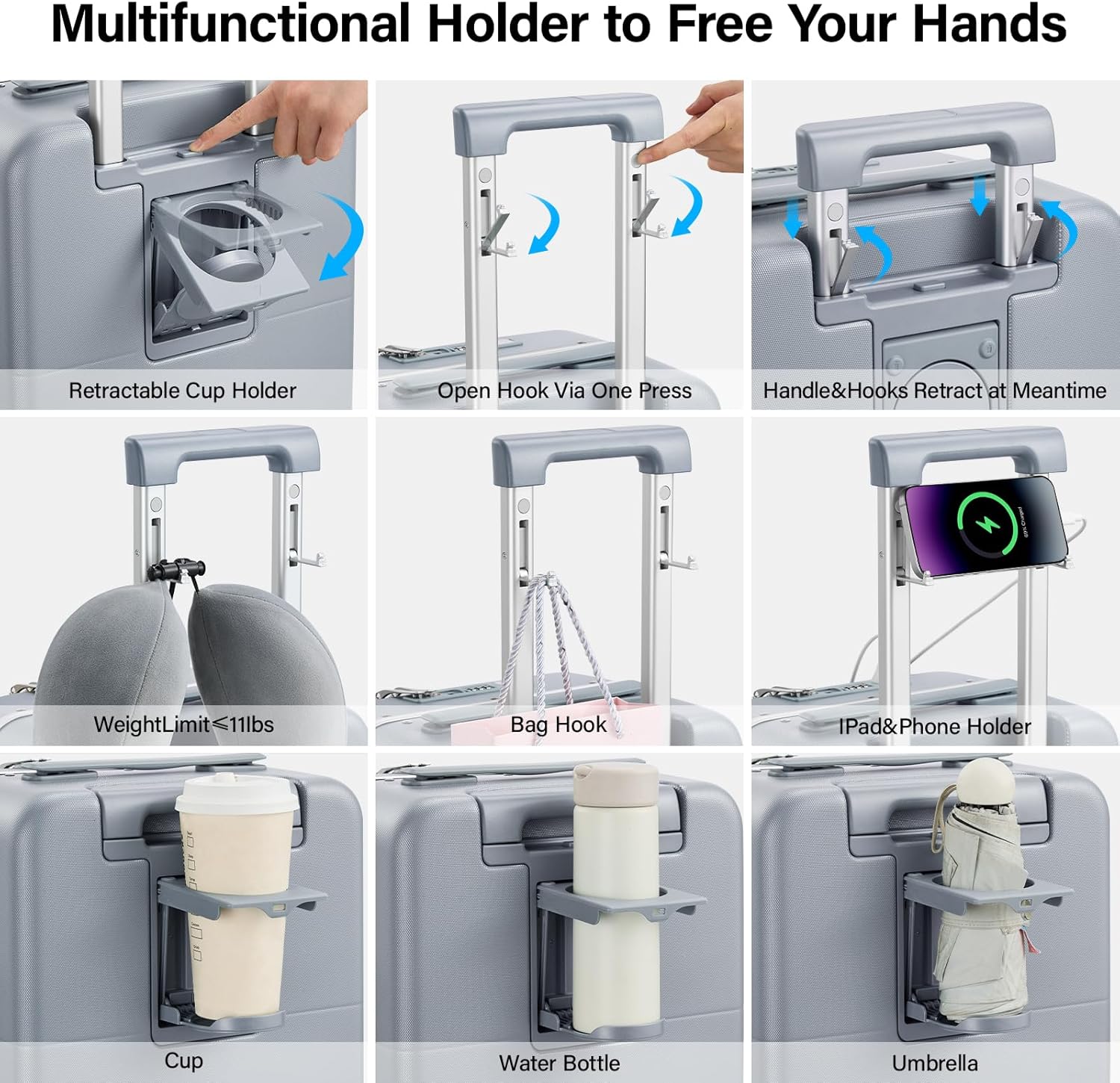 Multifunctional Holder to Free Your Hands

Retractable Cup Holder

Open Hook Via One Press

Handle&Hooks Retract at Meantime

WeightLimit≤11lbs

Bag Hook

IPad&Phone Holder

Cup

Water Bottle

Umbrella