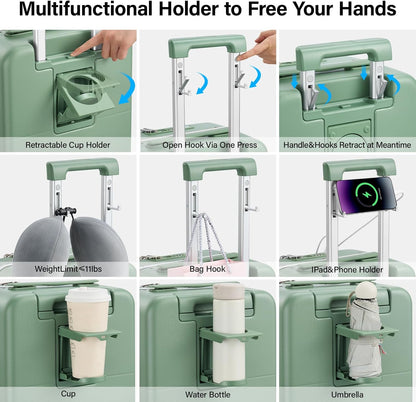 Multifunctional Holder to Free Your Hands

Retractable Cup Holder

Open Hook Via One Press

Handle&Hooks Retract at Meantime

WeightLimit≤11lbs

Bag Hook

IPad&Phone Holder

Cup

Water Bottle

Umbrella