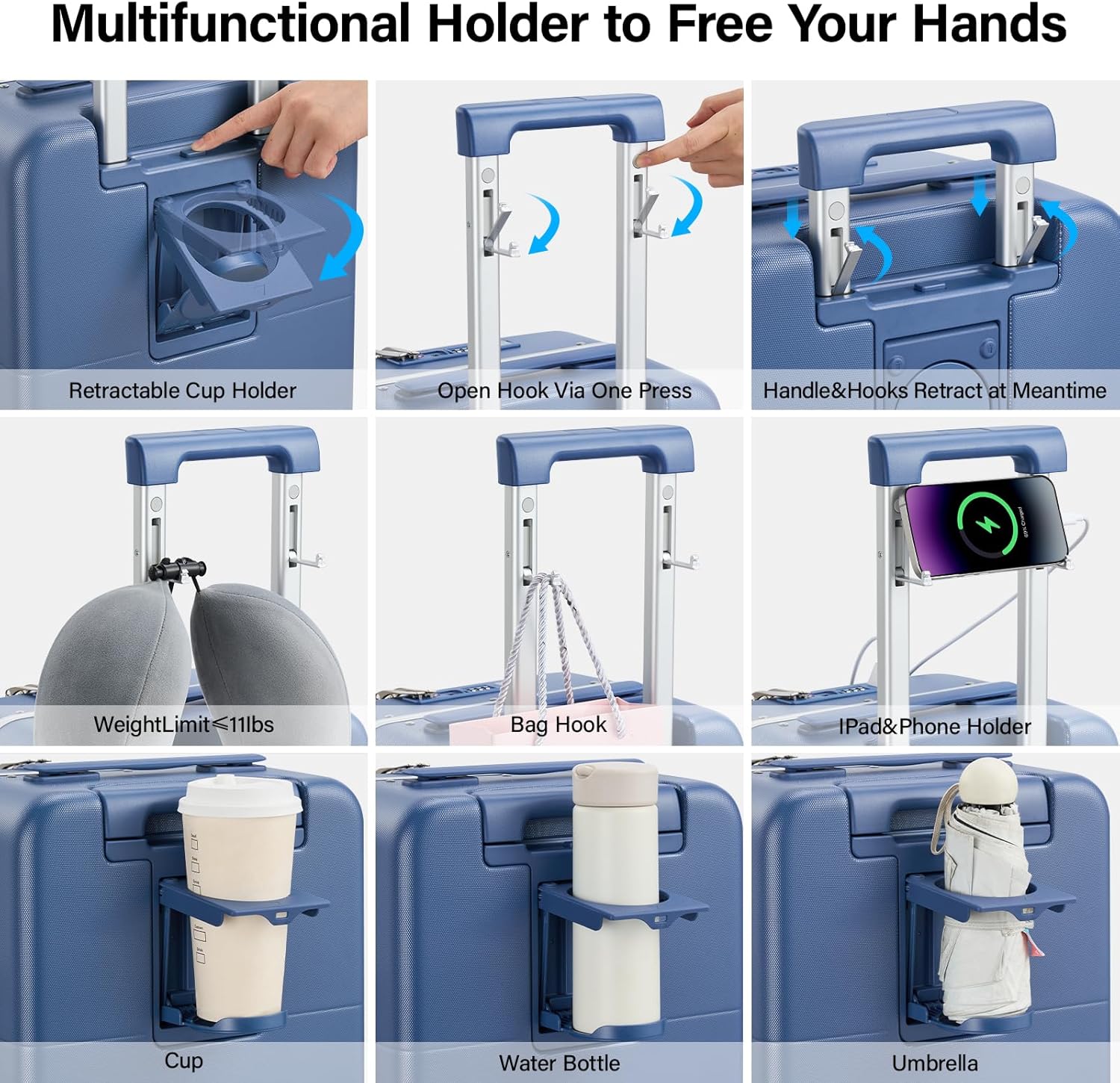 Multifunctional Holder to Free Your Hands

Retractable Cup Holder

Open Hook Via One Press

Handle&Hooks Retract at Meantime

WeightLimit≤11lbs

Bag Hook

IPad&Phone Holder

Cup

Water Bottle

Umbrella