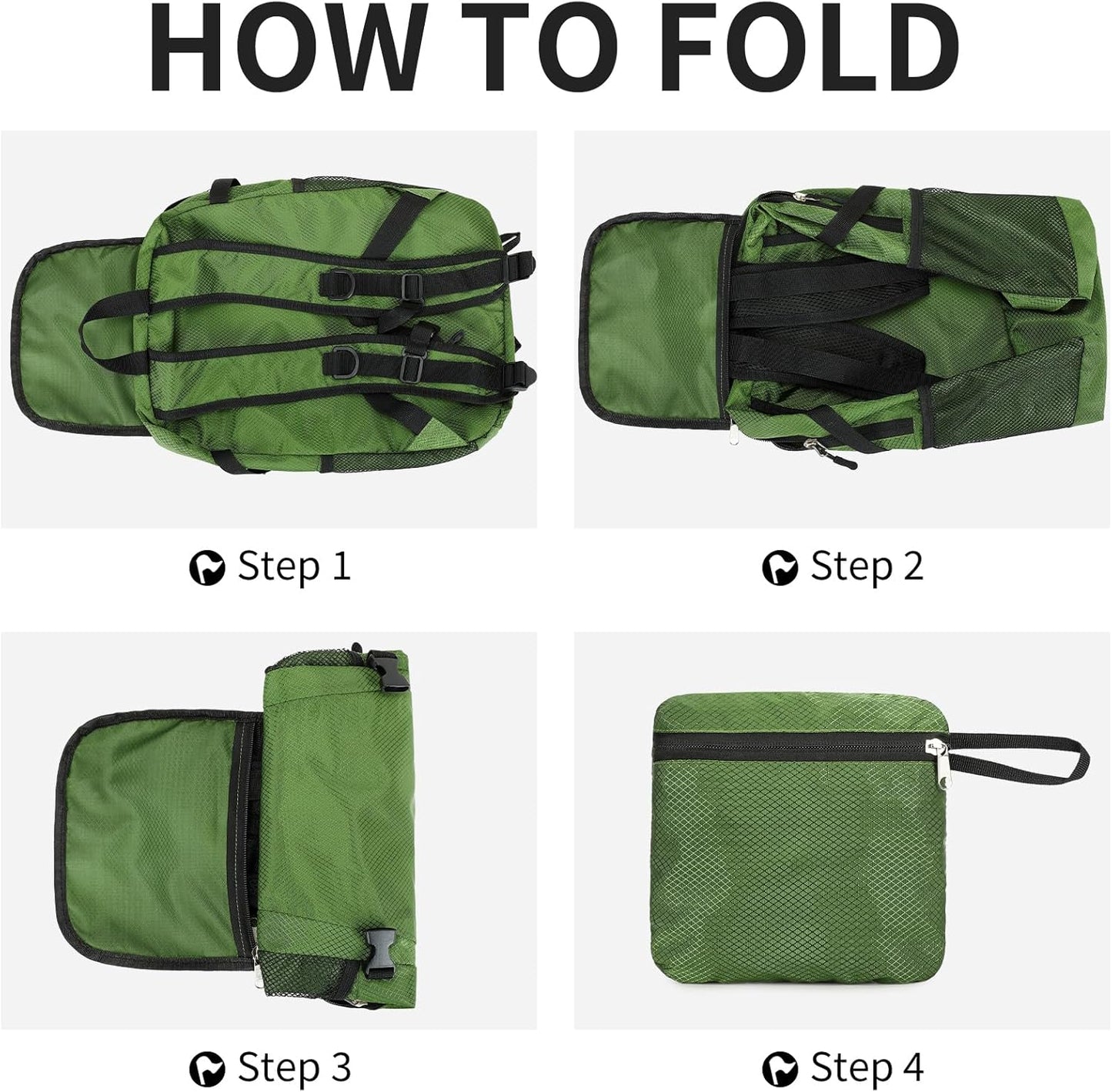 HOW TO FOLD

Step 1

Step 2

Step 3

Step 4