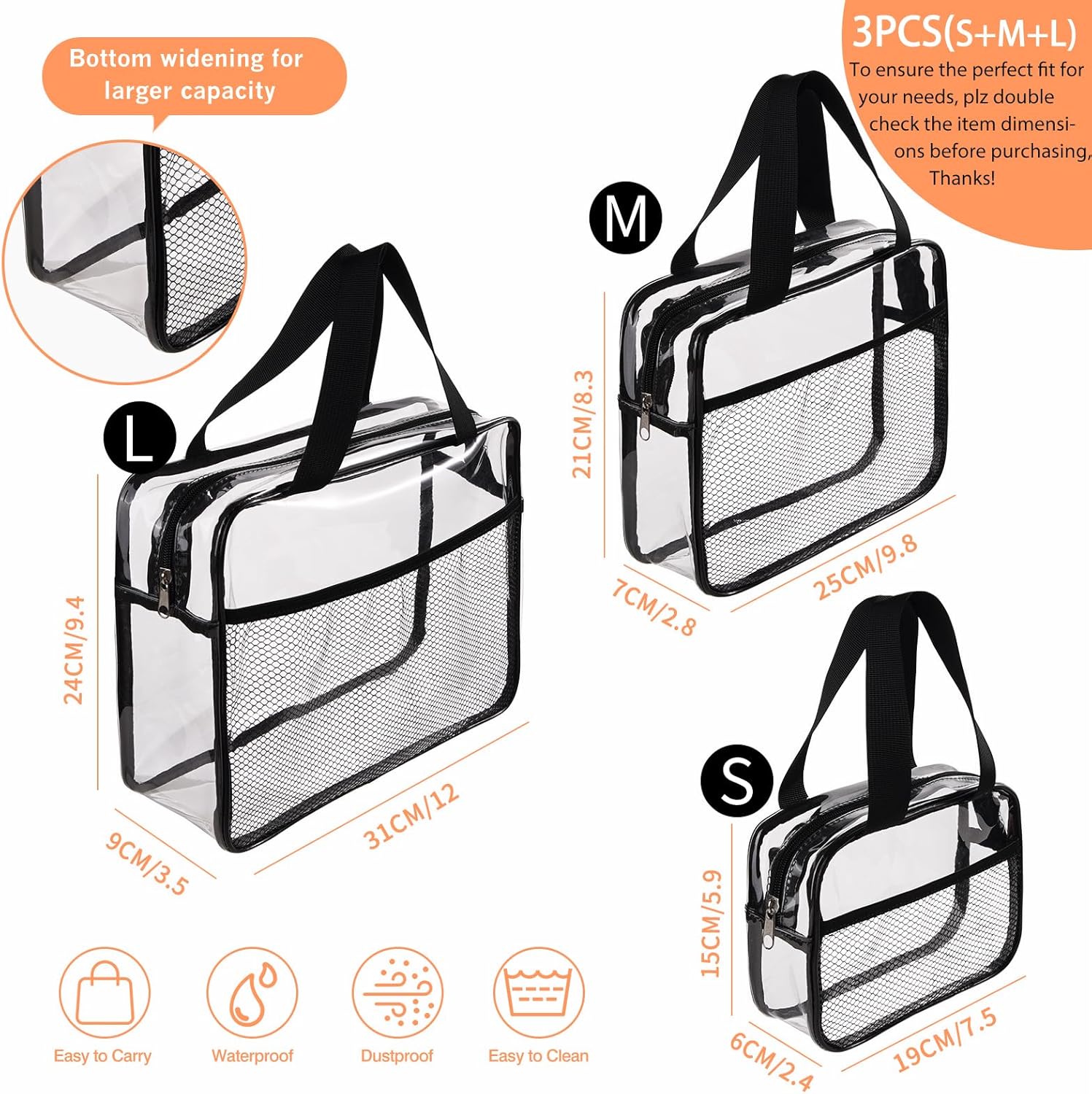 Bottom widening for larger capacity

3PCS(S+M+L)
To ensure the perfect fit for your needs, plz double check the item dimensions before purchasing, Thanks!

M

21CM/8.3

7CM/2.8

25CM/9.8

L

24CM/9.4

9CM/3.5

31CM/12

S

15CM/5.9

6CM/2.4

19CM/7.5

Easy to Carry

Waterproof

Dustproof

Easy to Clean