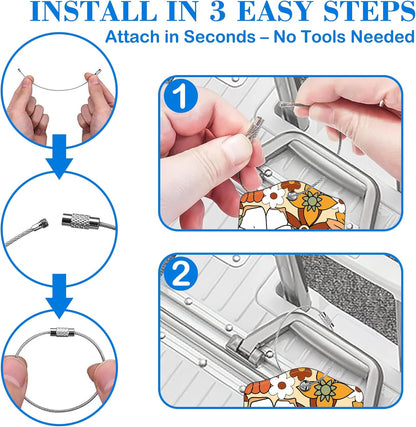 INSTALL IN 3 EASY STEPS
Attach in Seconds – No Tools Needed

1

2