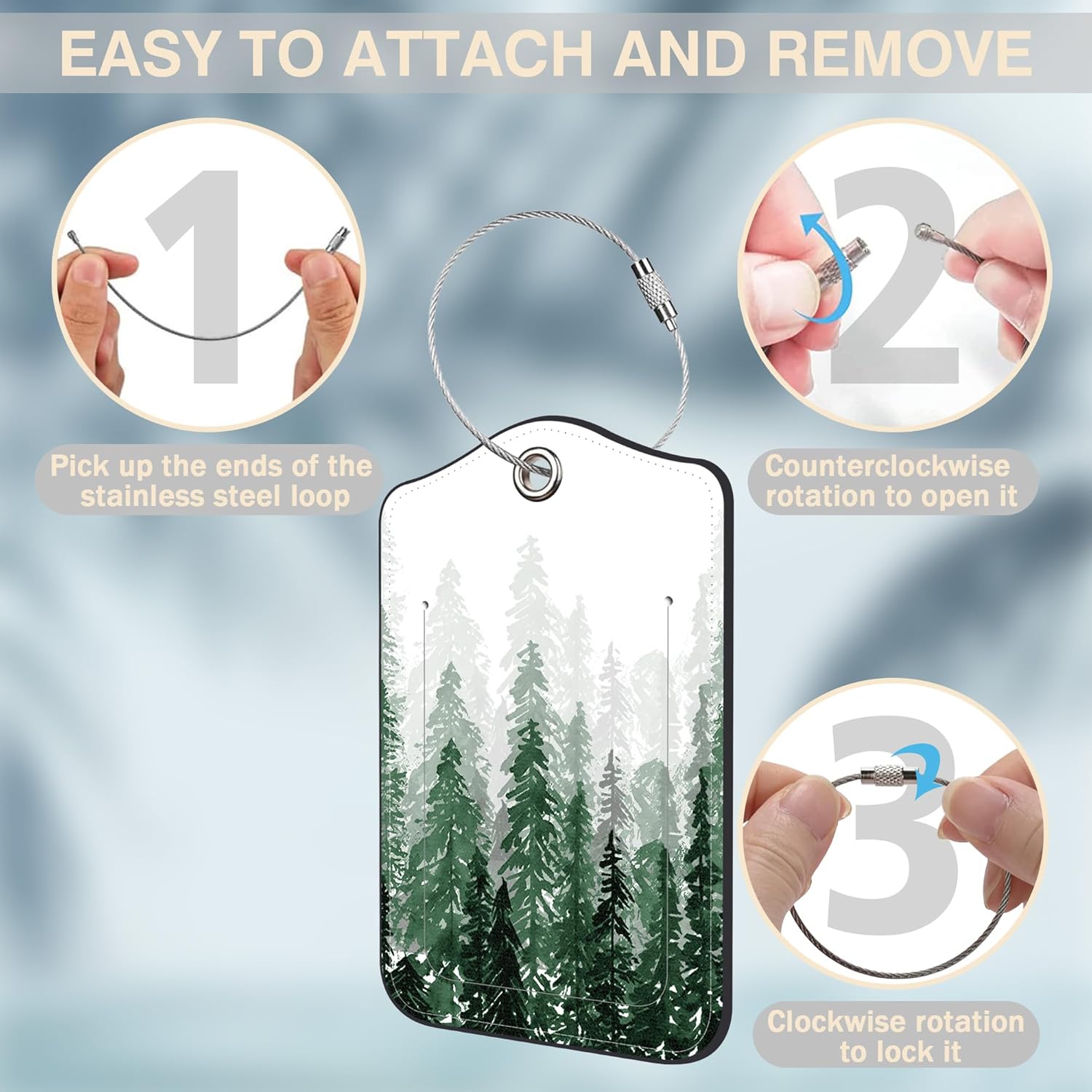 EASY TO ATTACH AND REMOVE

1

Pick up the ends of the stainless steel loop

2

Counterclockwise rotation to open it

3

Clockwise rotation to lock it