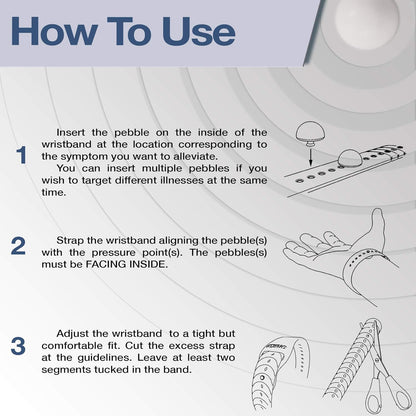 How To Use

1

Insert the pebble on the inside of the wristband at the location corresponding to the symptom you want to alleviate.

You can insert multiple pebbles if you wish to target different illnesses at the same time.

2

Strap the wristband aligning the pebble(s) with the pressure point(s). The pebbles(s) must be FACING INSIDE.

3

Adjust the wristband to a tight but comfortable fit. Cut the excess strap at the guidelines. Leave at least two segments tucked in the band.