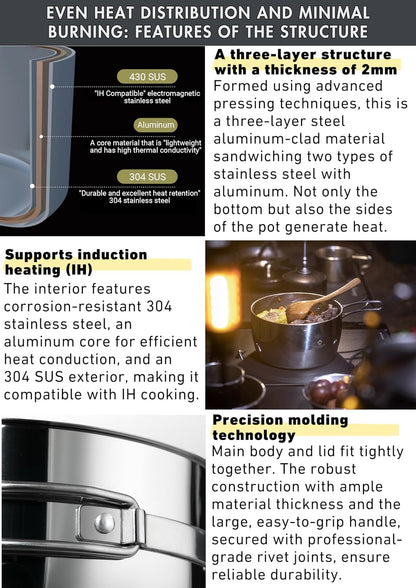 EVEN HEAT DISTRIBUTION AND MINIMAL BURNING: FEATURES OF THE STRUCTURE

430 SUS
"IH Compatible" electromagnetic stainless steel

Aluminum
A core material that is "lightweight and has high thermal conductivity"

304 SUS
"Durable and excellent heat retention" 304 stainless steel

A three-layer structure with a thickness of 2mm
Formed using advanced pressing techniques, this is a three-layer steel aluminum-clad material sandwiching two types of stainless steel with aluminum. Not only the bottom but also the sides of the pot generate heat.

Supports induction heating (IH)
The interior features corrosion-resistant 304 stainless steel, an aluminum core for efficient heat conduction, and an 304 SUS exterior, making it compatible with IH cooking.

Precision molding technology
Main body and lid fit tightly together. The robust construction with ample material thickness and the large, easy-to-grip handle, secured with professional-grade rivet joints, ensure reliable durability.