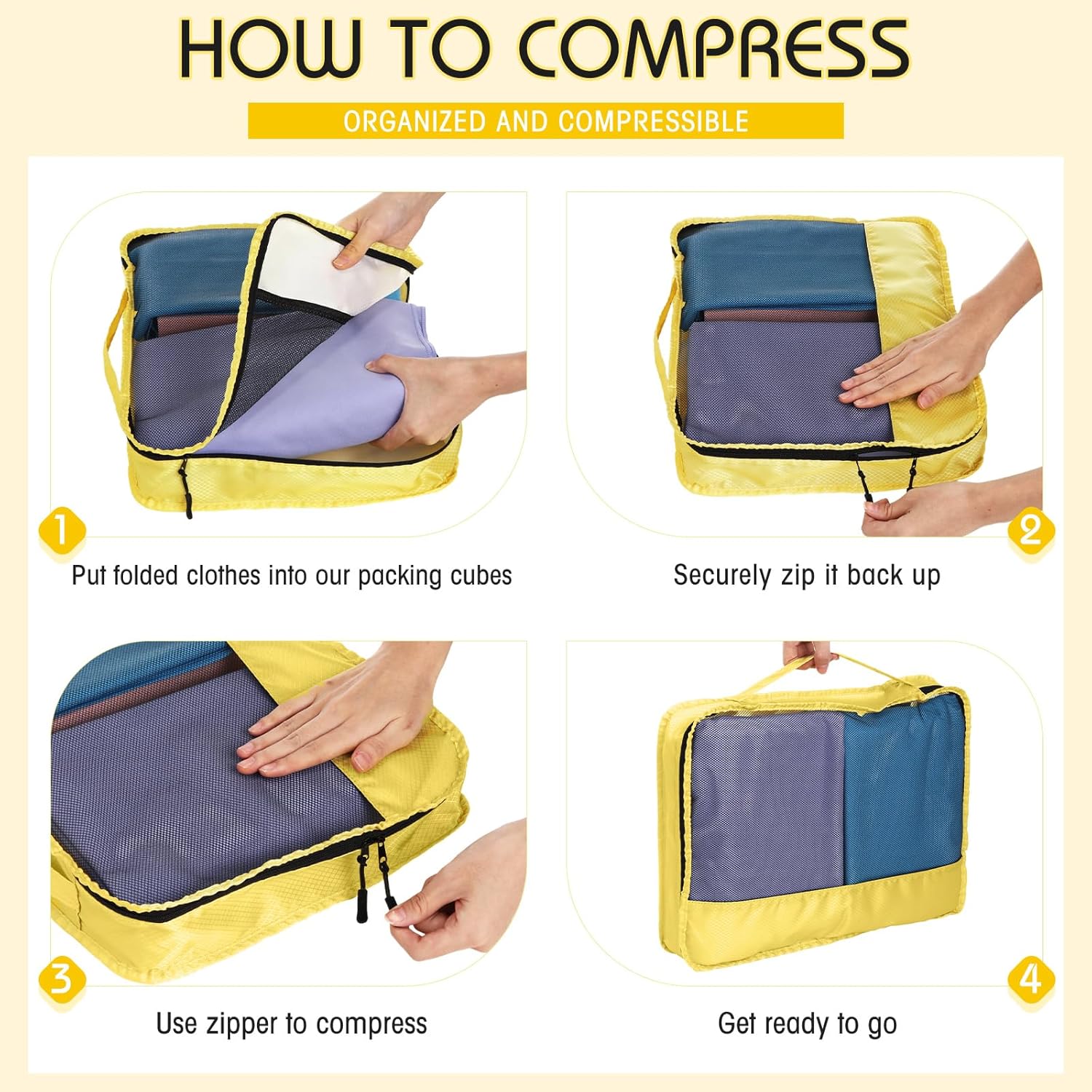 HOW TO COMPRESS

ORGANIZED AND COMPRESSIBLE

1

Put folded clothes into our packing cubes

2

Securely zip it back up

3

Use zipper to compress

4

Get ready to go