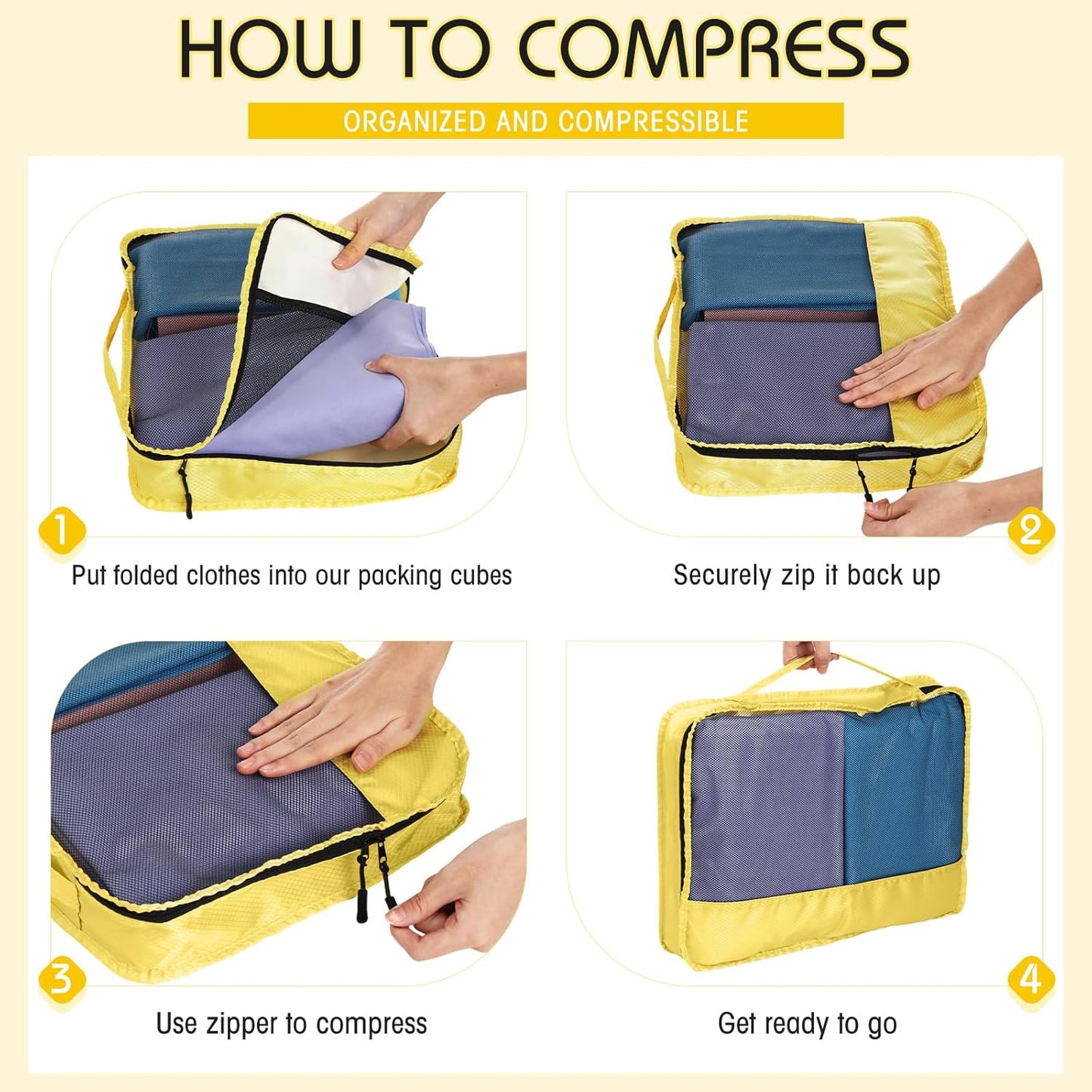 HOW TO COMPRESS

ORGANIZED AND COMPRESSIBLE

1

Put folded clothes into our packing cubes

2

Securely zip it back up

3

Use zipper to compress

4

Get ready to go