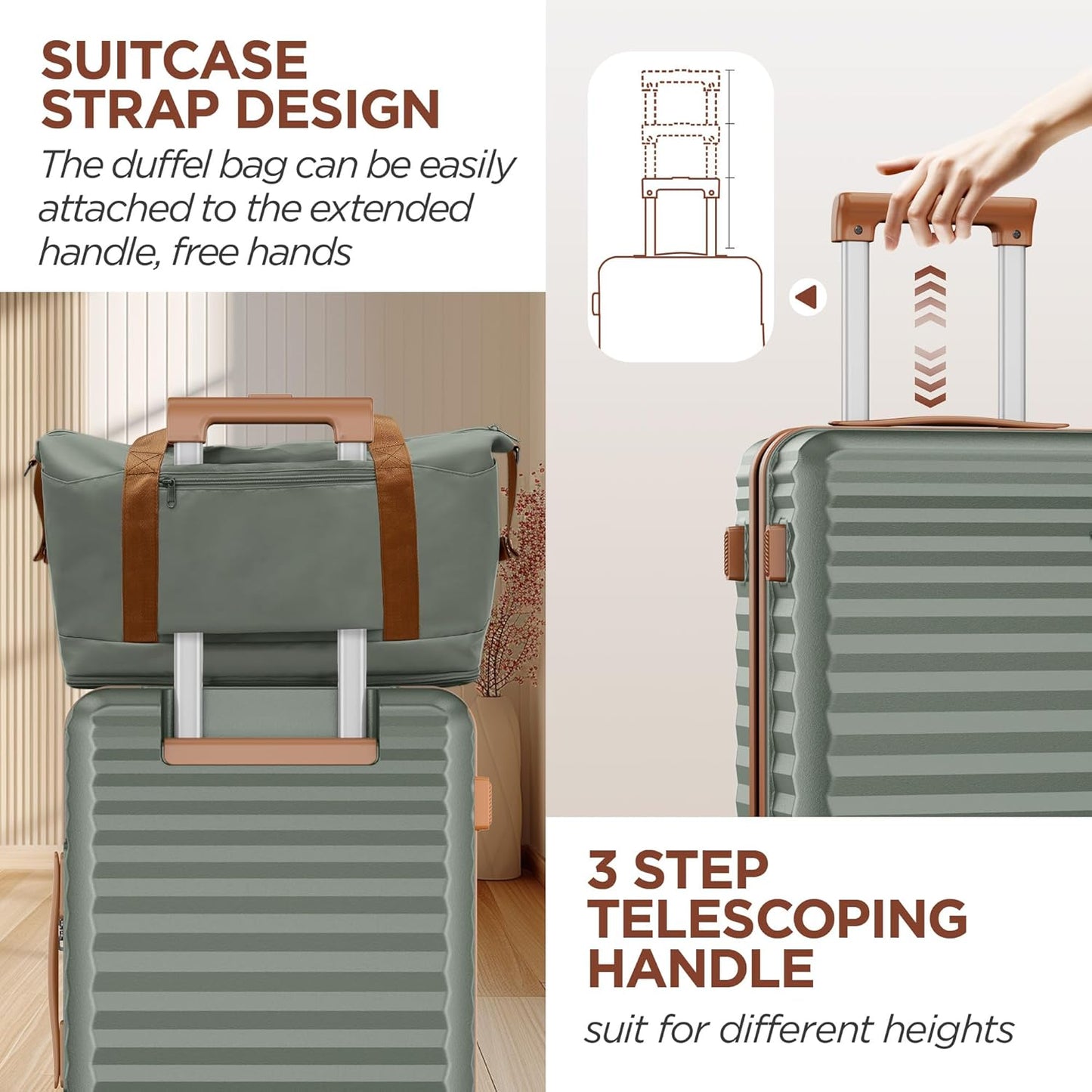 SUITCASE STRAP DESIGN
The duffel bag can be easily attached to the extended handle, free hands

3 STEP TELESCOPING HANDLE
suit for different heights