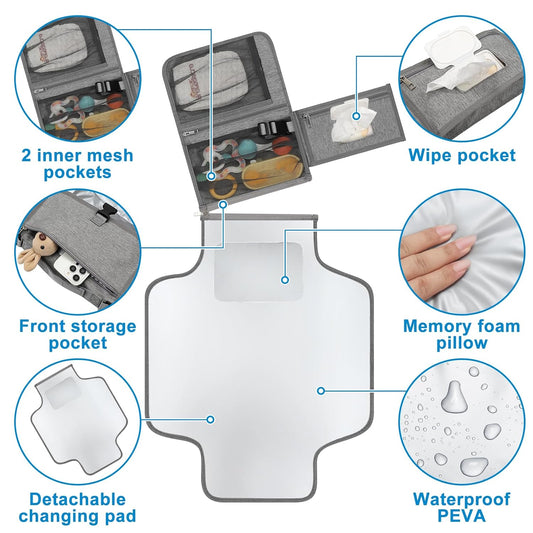 2 inner mesh pockets

Wipe pocket

Front storage pocket

Memory foam pillow

Detachable changing pad

Waterproof PEVA