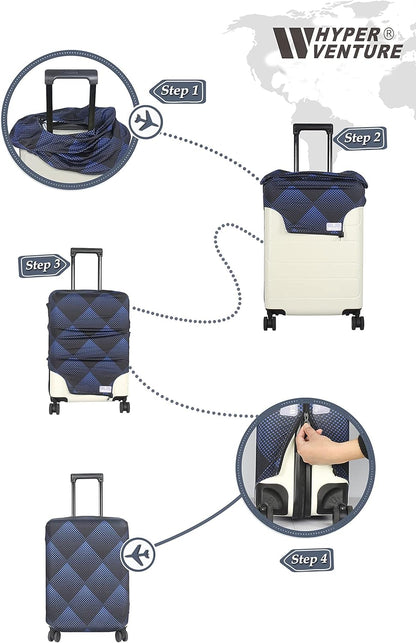 HYPER ®
VENTURE

Step 1

Step 2

Step 3

Step 4