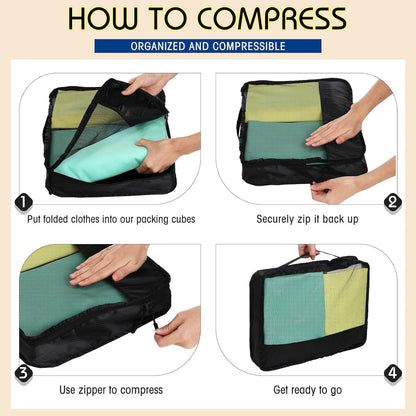 HOW TO COMPRESS

ORGANIZED AND COMPRESSIBLE

1
Put folded clothes into our packing cubes

2
Securely zip it back up

3
Use zipper to compress

4
Get ready to go