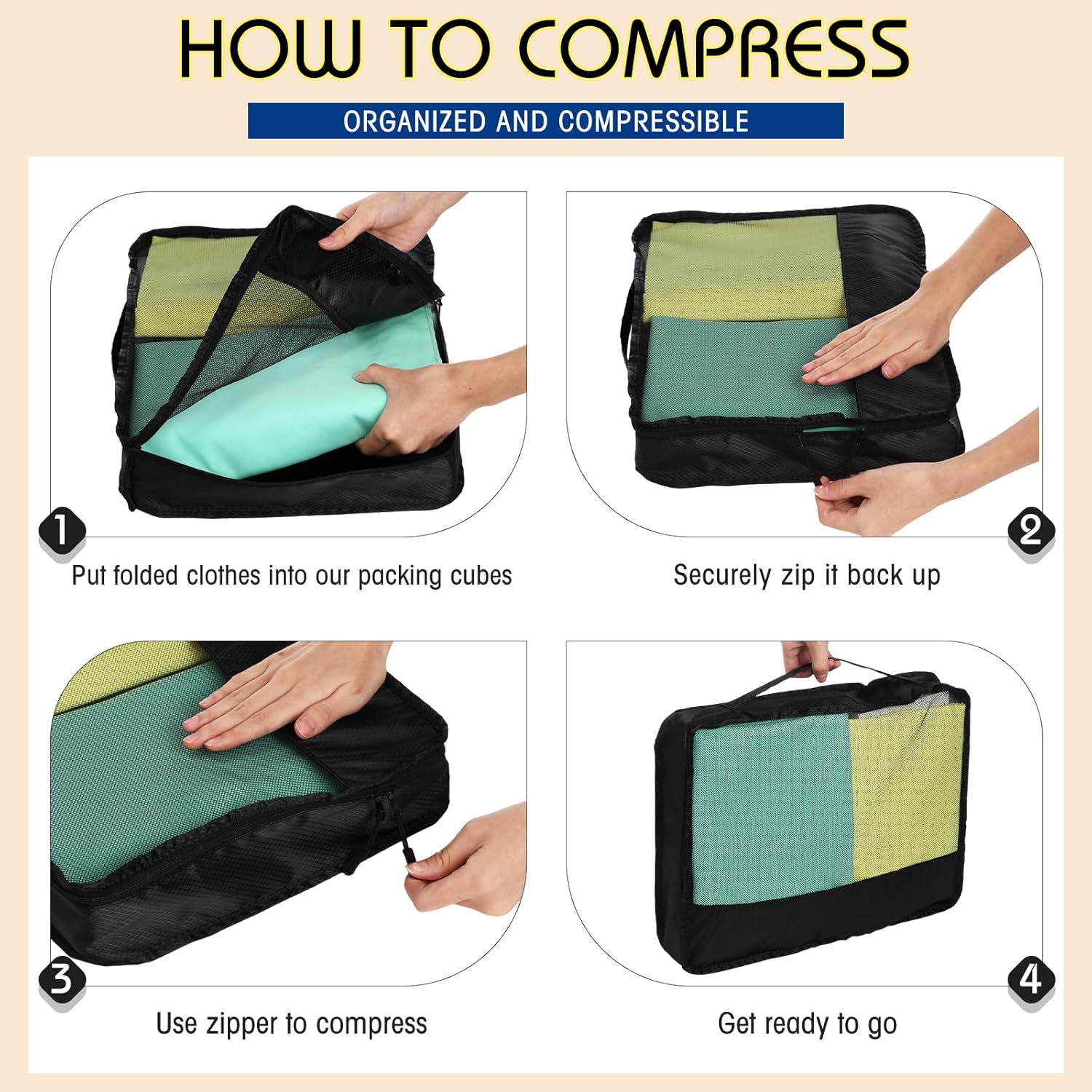 HOW TO COMPRESS

ORGANIZED AND COMPRESSIBLE

1

Put folded clothes into our packing cubes

2

Securely zip it back up

3

Use zipper to compress

4

Get ready to go