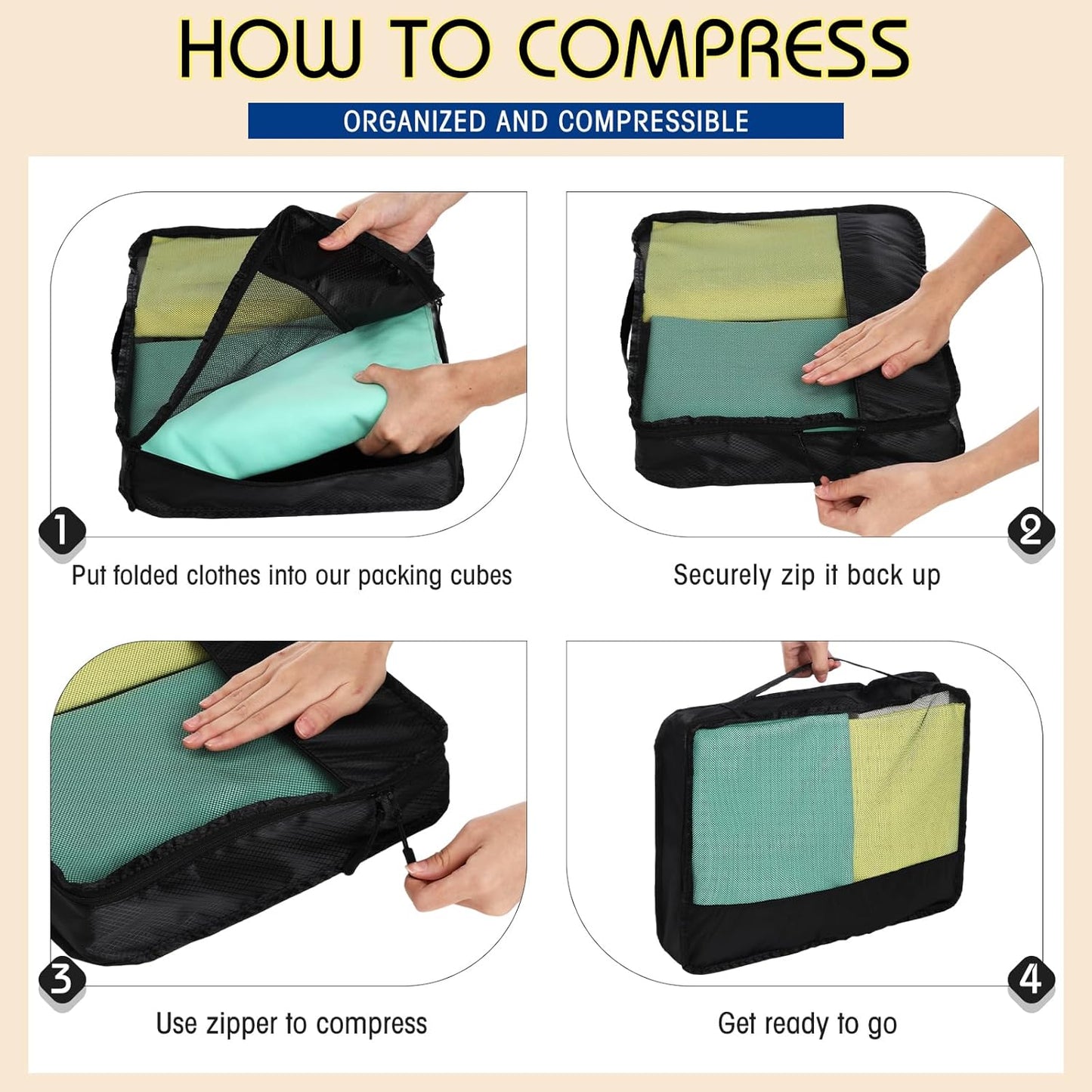 HOW TO COMPRESS

ORGANIZED AND COMPRESSIBLE

1

Put folded clothes into our packing cubes

2

Securely zip it back up

3

Use zipper to compress

4

Get ready to go