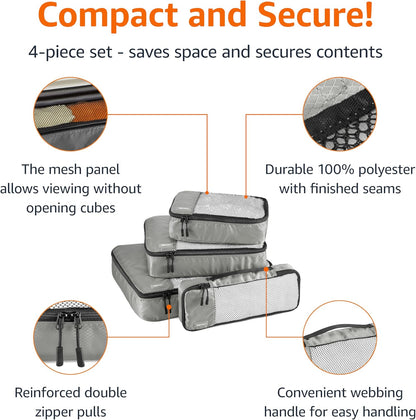 Compact and Secure!

4-piece set - saves space and secures contents

The mesh panel allows viewing without opening cubes

Durable 100% polyester with finished seams

Reinforced double zipper pulls

Convenient webbing handle for easy handling