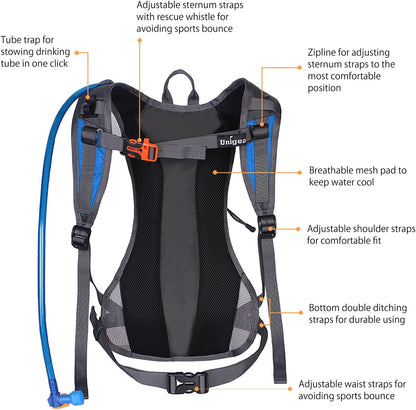 Adjustable sternum straps with rescue whistle for avoiding sports bounce

Tube trap for stowing drinking tube in one click

Zipline for adjusting sternum straps to the most comfortable position

Unigea

Breathable mesh pad to keep water cool

Adjustable shoulder straps for comfortable fit

Bottom double ditching straps for durable using

Adjustable waist straps for avoiding sports bounce