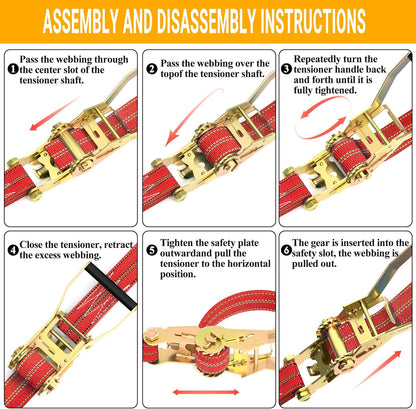 ASSEMBLY AND DISASSEMBLY INSTRUCTIONS

1 Pass the webbing through the center slot of the tensioner shaft.

2 Pass the webbing over the topof the tensioner shaft.

3 Repeatedly turn the tensioner handle back and forth until it is fully tightened.

4 Close the tensioner, retract the excess webbing.

5 Tighten the safety plate outwardand pull the tensioner to the horizontal position.

6 The gear is inserted into the safety slot, the webbing is pulled out.