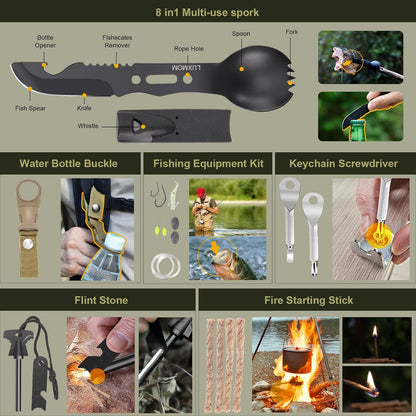 8 in1 Multi-use spork

Bottle Opener

Fishscales Remover

Rope Hole

Spoon

Fork

LUXMOM

Fish Spear

Knife

Whistle

Water Bottle Buckle

Fishing Equipment Kit

Keychain Screwdriver

Flint Stone

Fire Starting Stick