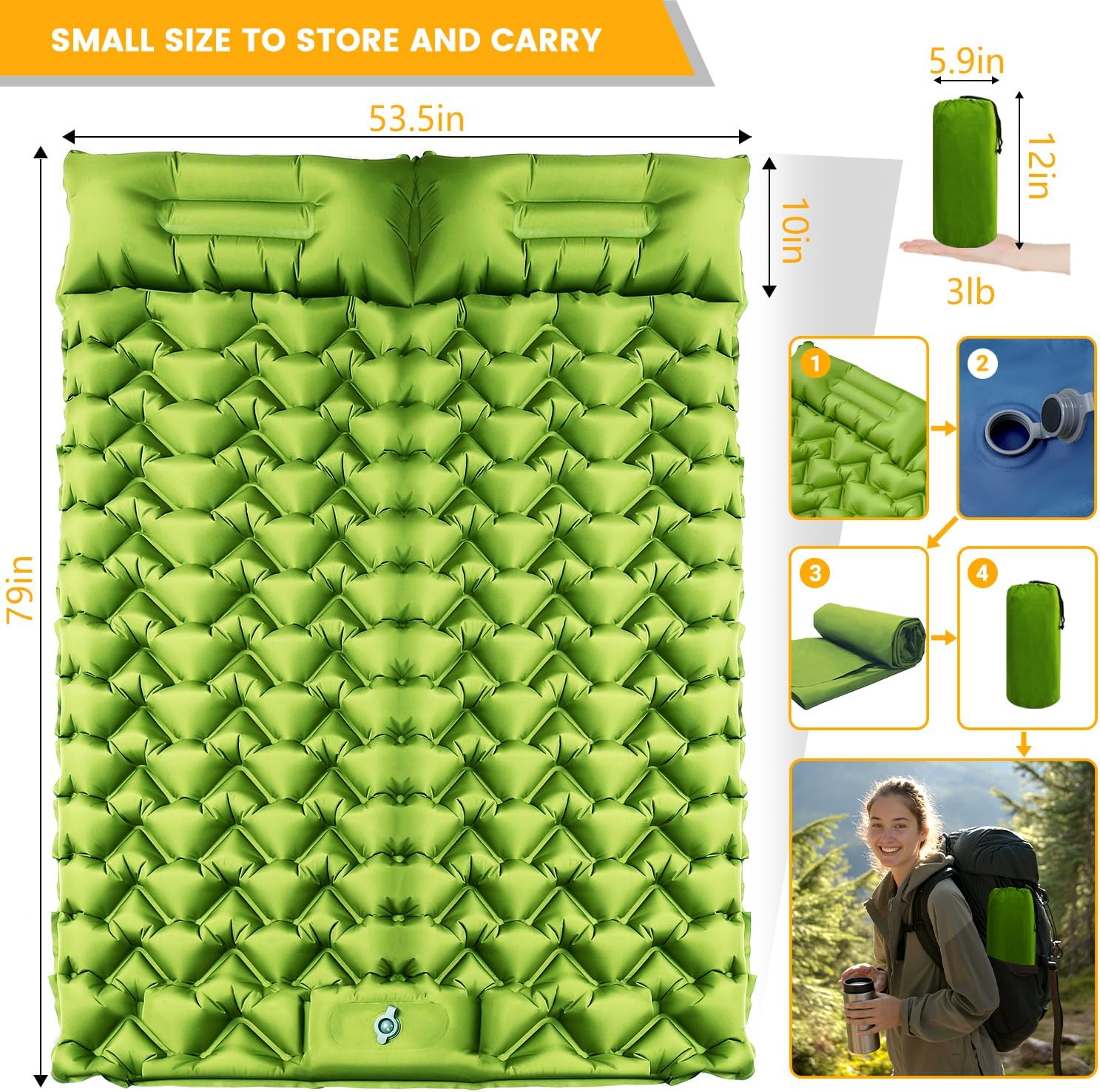 SMALL SIZE TO STORE AND CARRY

53.5in

79in

10in

5.9in

12in

3lb

1

2

3

4