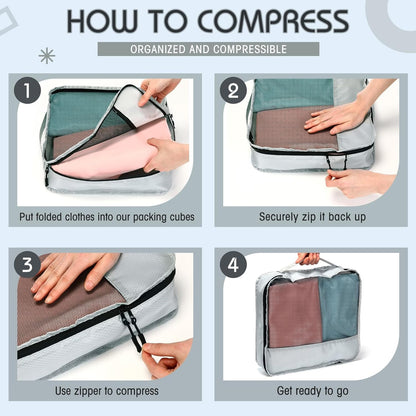 HOW TO COMPRESS

ORGANIZED AND COMPRESSIBLE

1

Put folded clothes into our packing cubes

2

Securely zip it back up

3

Use zipper to compress

4

Get ready to go