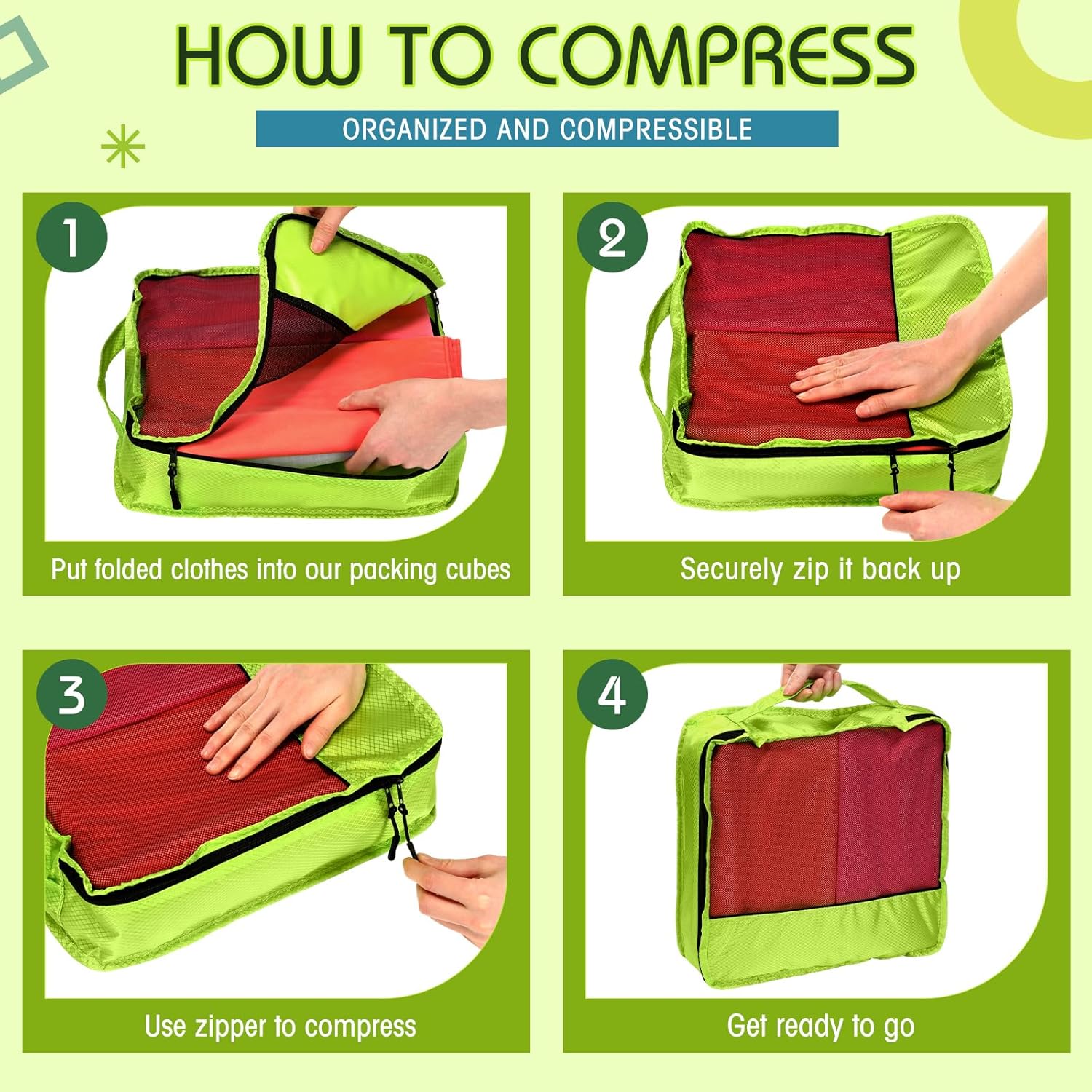 HOW TO COMPRESS

ORGANIZED AND COMPRESSIBLE

1

Put folded clothes into our packing cubes

2

Securely zip it back up

3

Use zipper to compress

4

Get ready to go