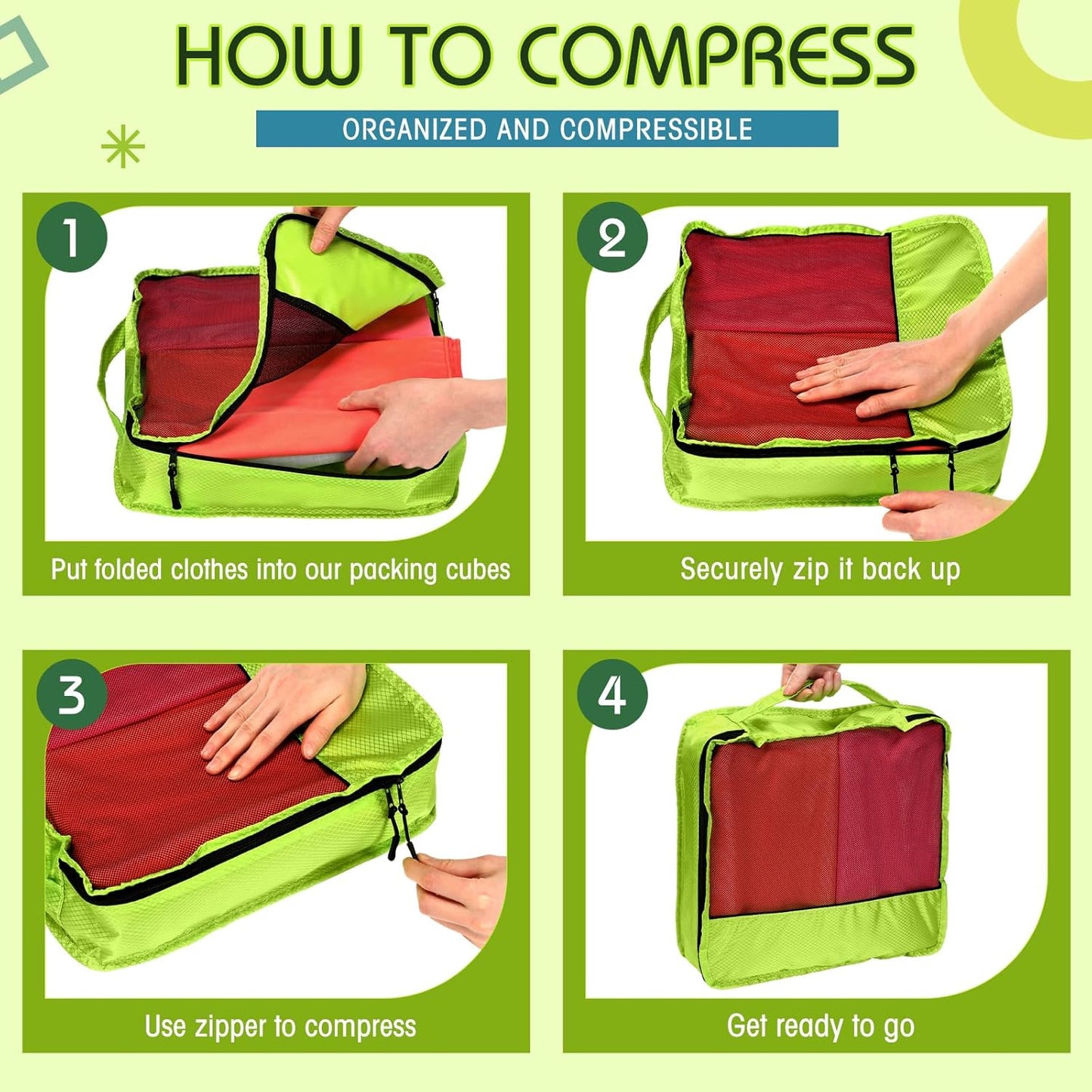 HOW TO COMPRESS

ORGANIZED AND COMPRESSIBLE

1

Put folded clothes into our packing cubes

2

Securely zip it back up

3

Use zipper to compress

4

Get ready to go