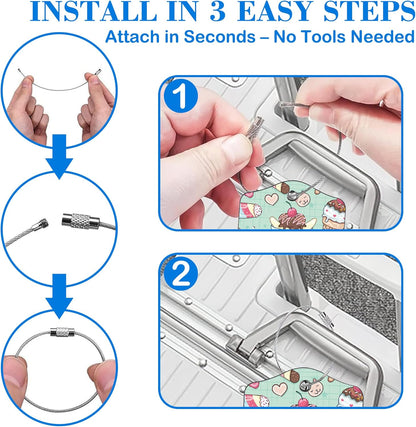 INSTALL IN 3 EASY STEPS
Attach in Seconds – No Tools Needed

1

2