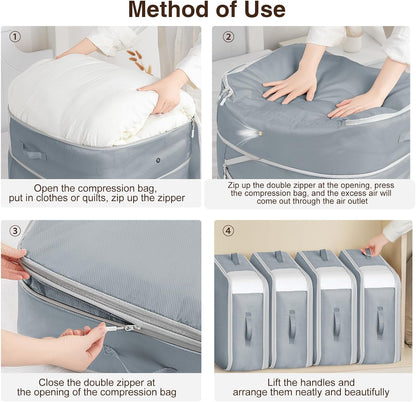 Method of Use

①

Open the compression bag, put in clothes or quilts, zip up the zipper

②

Zip up the double zipper at the opening, press the compression bag, and the excess air will come out through the air outlet

③

Close the double zipper at the opening of the compression bag

④

Lift the handles and arrange them neatly and beautifully