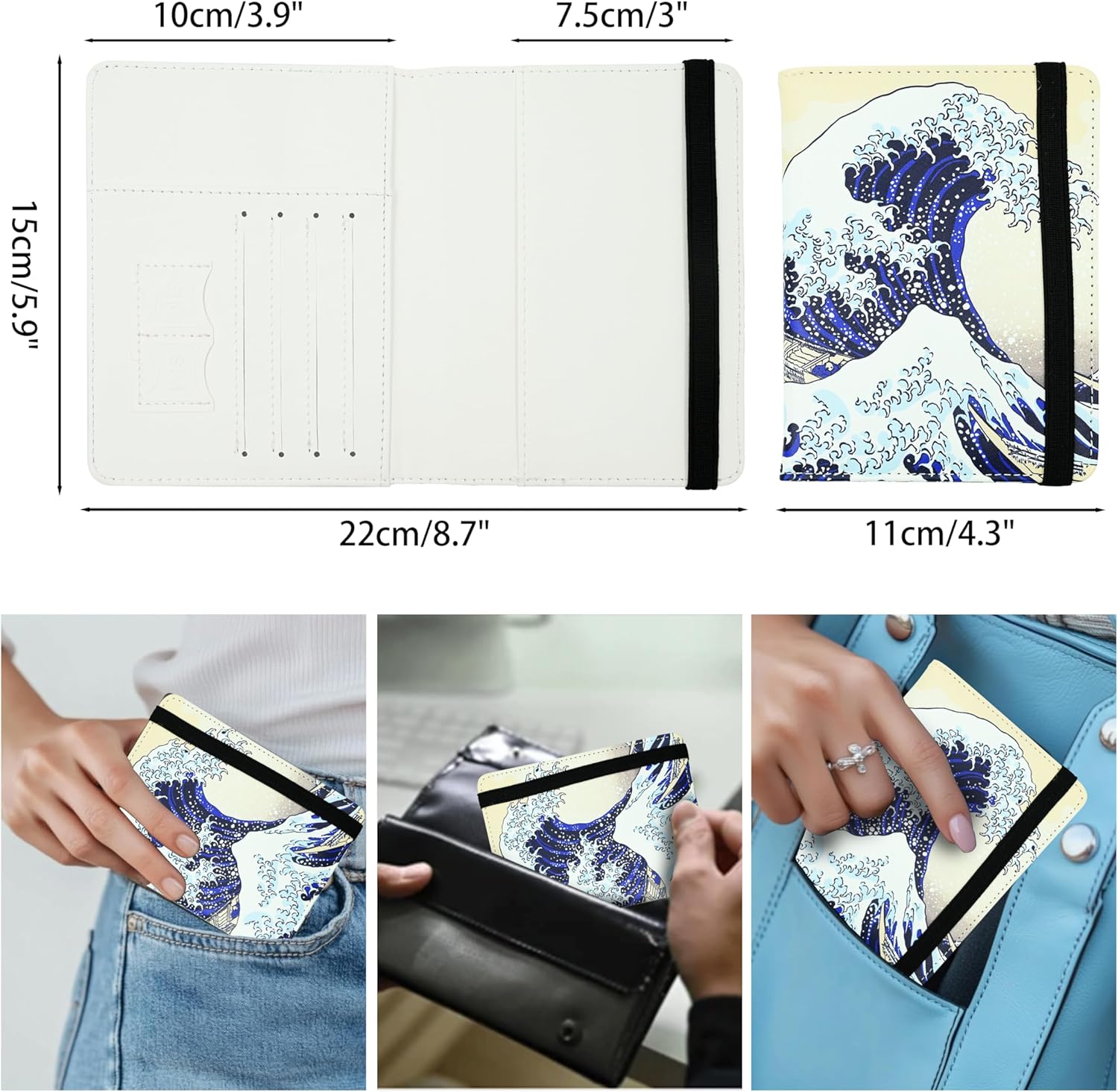 10cm/3.9"

7.5cm/3"

15cm/5.9"

22cm/8.7"

11cm/4.3"