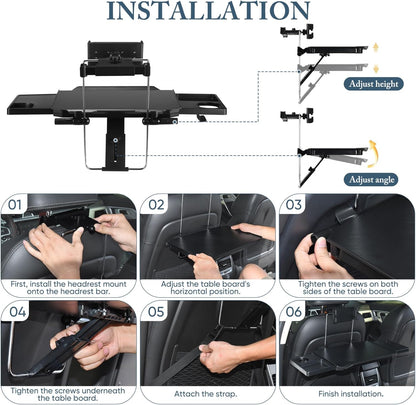 INSTALLATION

Adjust height

Adjust angle

01
First, install the headrest mount onto the headrest bar.

02
Adjust the table board's horizontal position.

03
Tighten the screws on both sides of the table board.

04
Tighten the screws underneath the table board.

05
Attach the strap.

06
Finish installation.