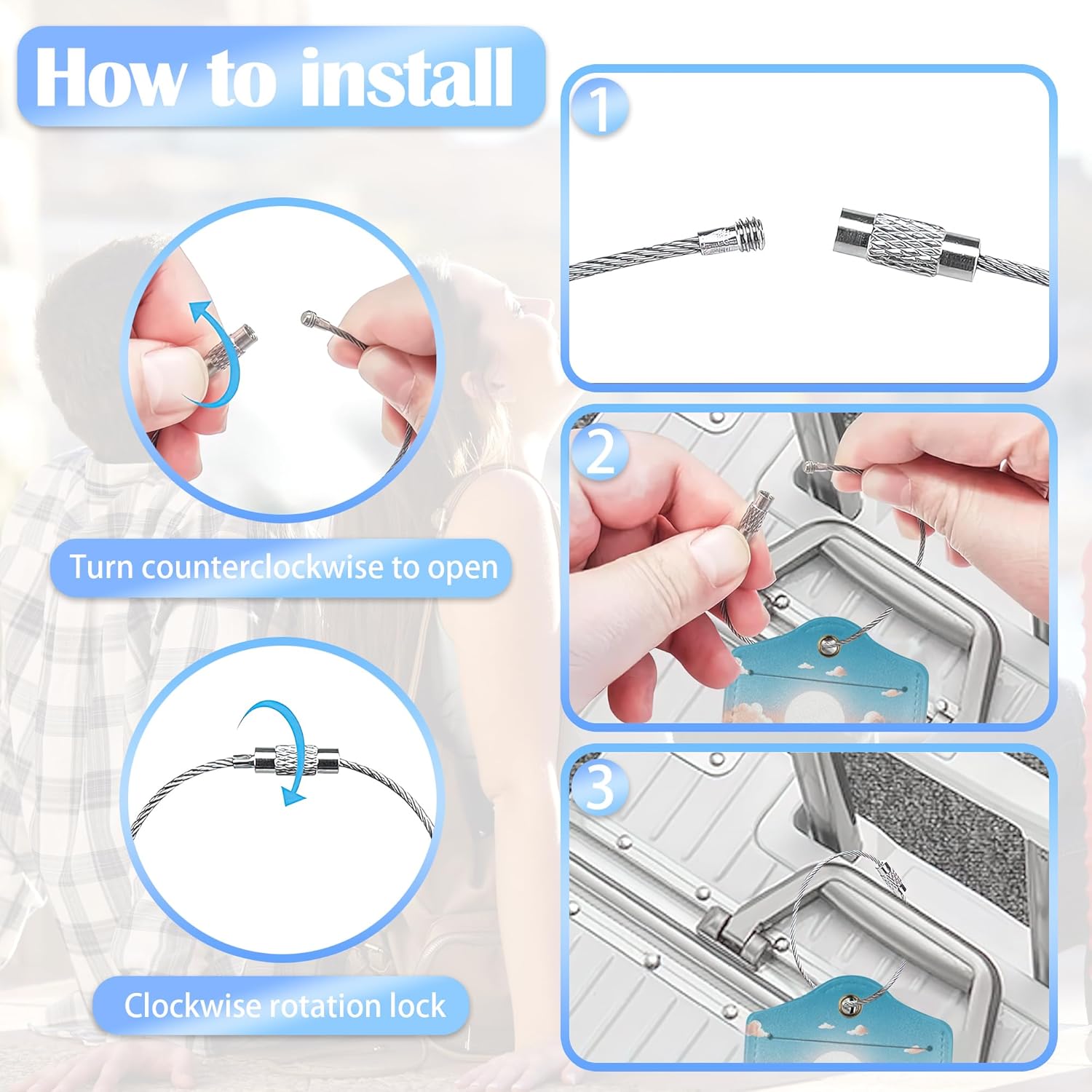 How to install

Turn counterclockwise to open

Clockwise rotation lock

1

2

3