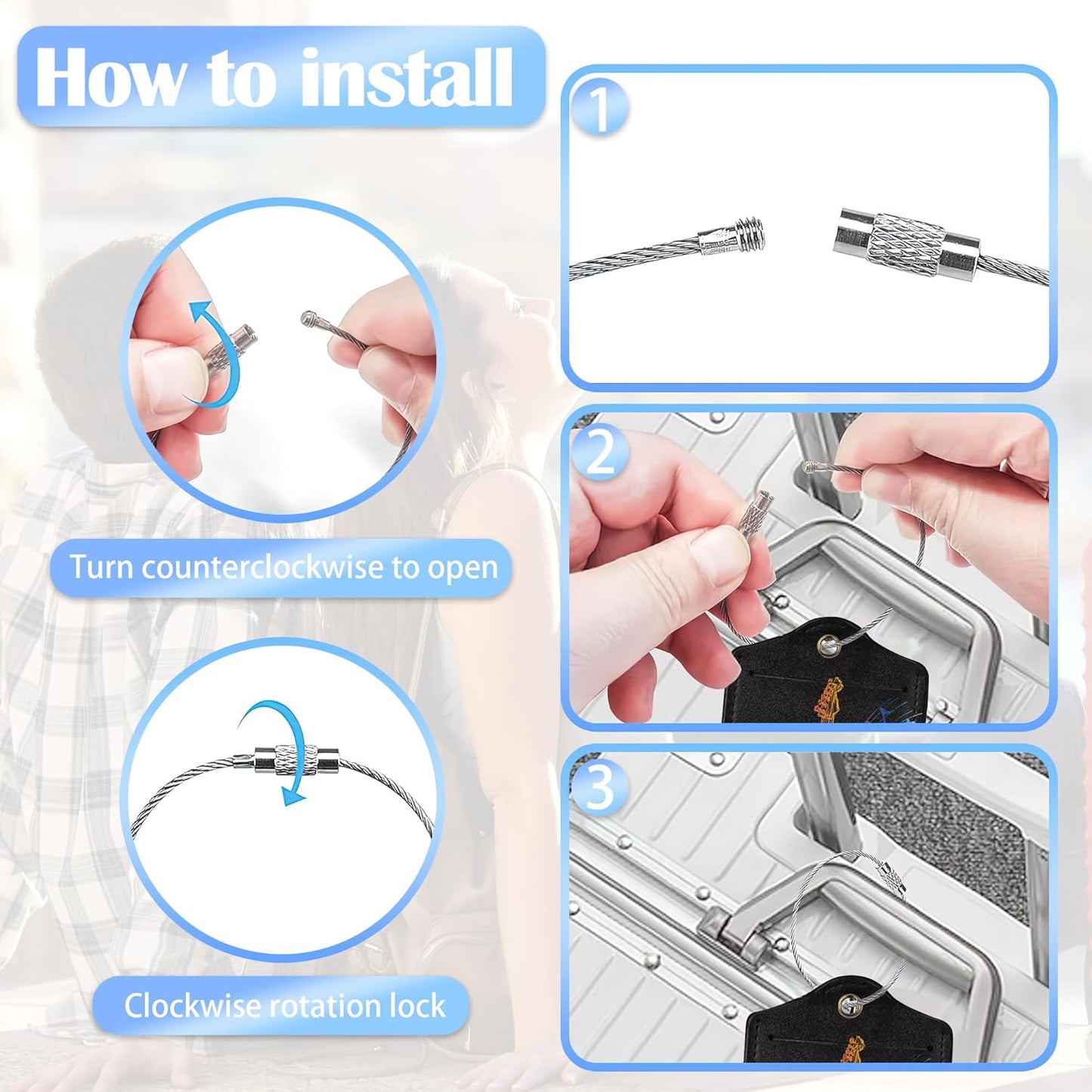 How to install

Turn counterclockwise to open

Clockwise rotation lock

1

2

3