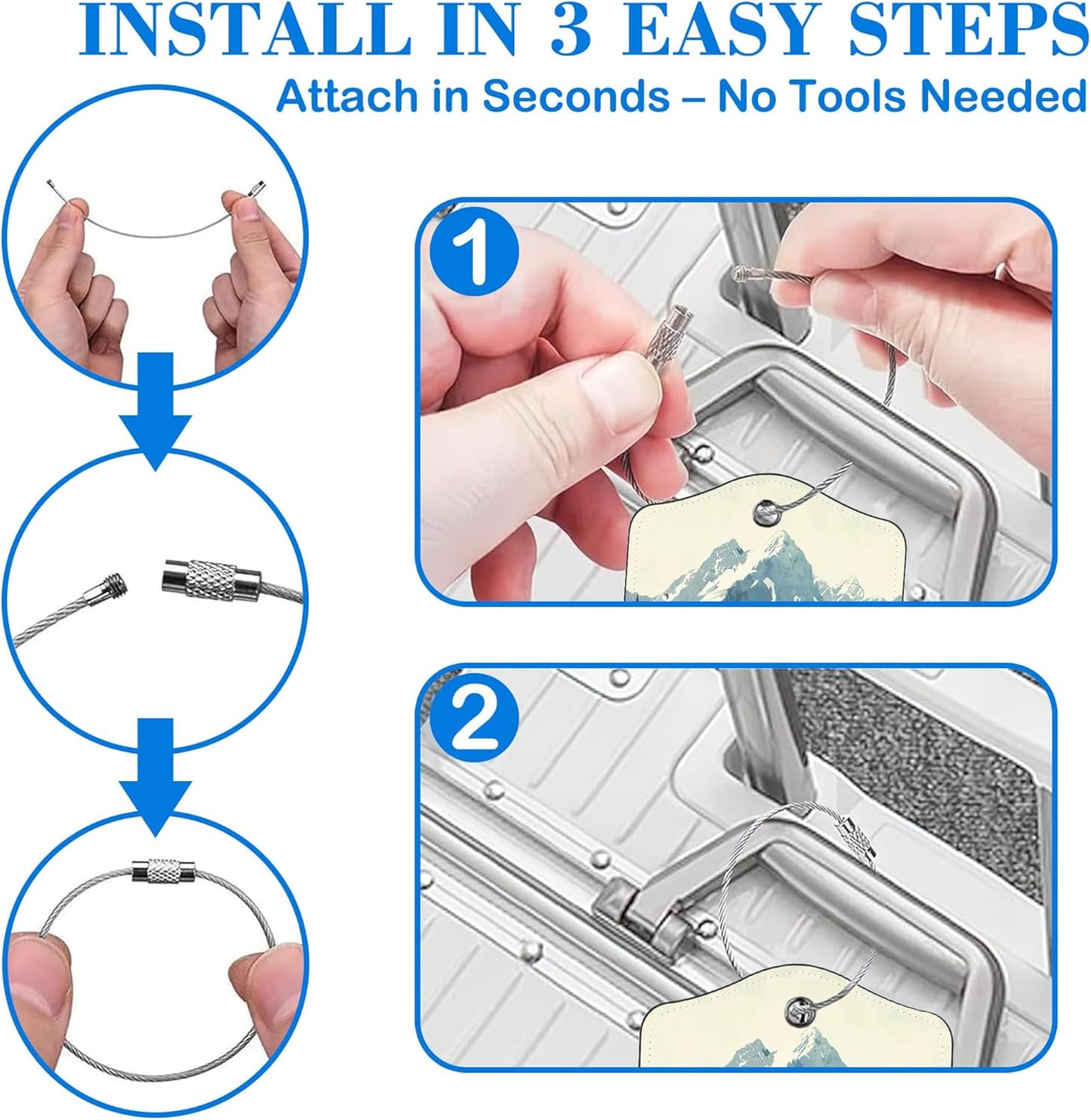 INSTALL IN 3 EASY STEPS
Attach in Seconds – No Tools Needed

1

2