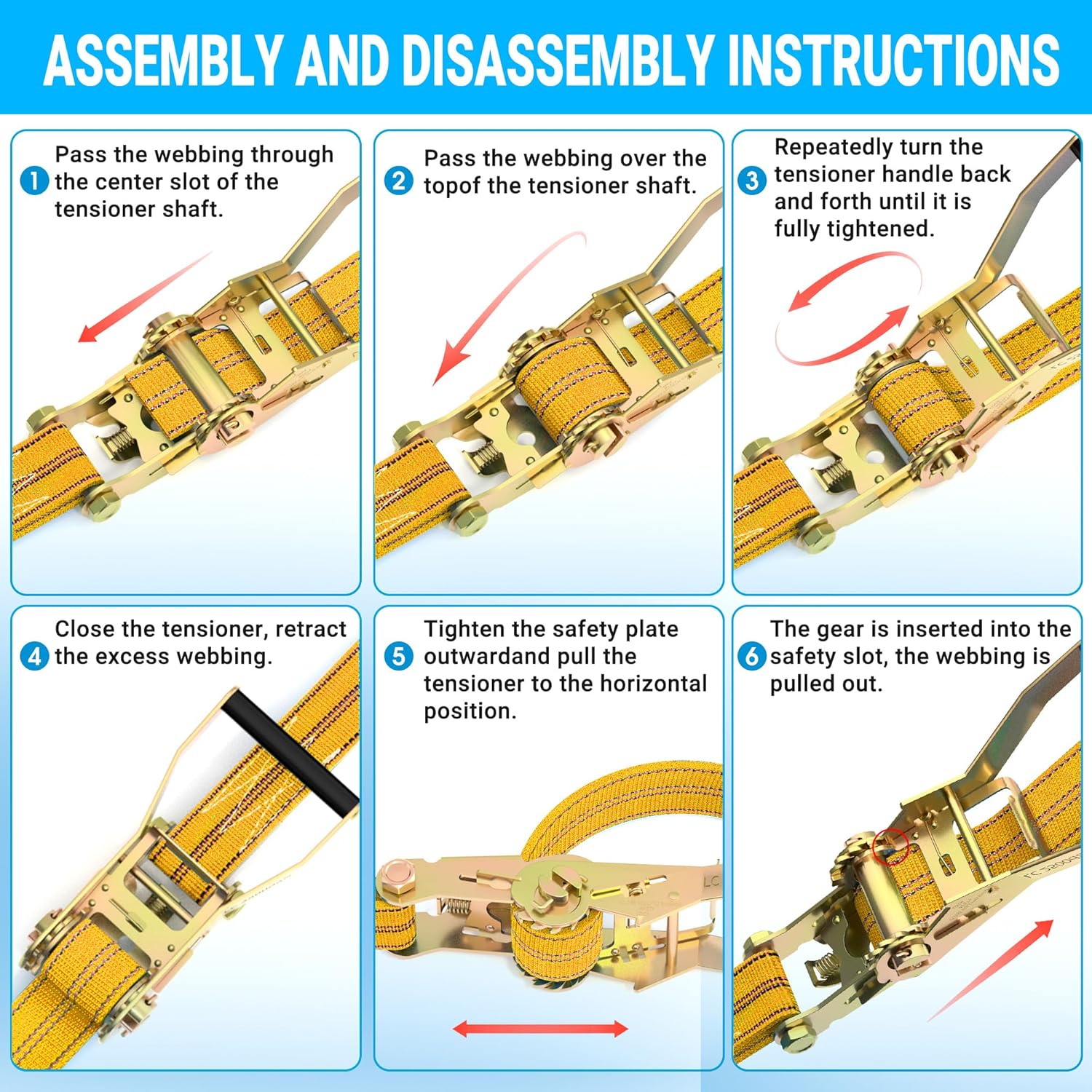 ASSEMBLY AND DISASSEMBLY INSTRUCTIONS

1 Pass the webbing through the center slot of the tensioner shaft.

2 Pass the webbing over the topof the tensioner shaft.

3 Repeatedly turn the tensioner handle back and forth until it is fully tightened.

4 Close the tensioner, retract the excess webbing.

5 Tighten the safety plate outwardand pull the tensioner to the horizontal position.

6 The gear is inserted into the safety slot, the webbing is pulled out.