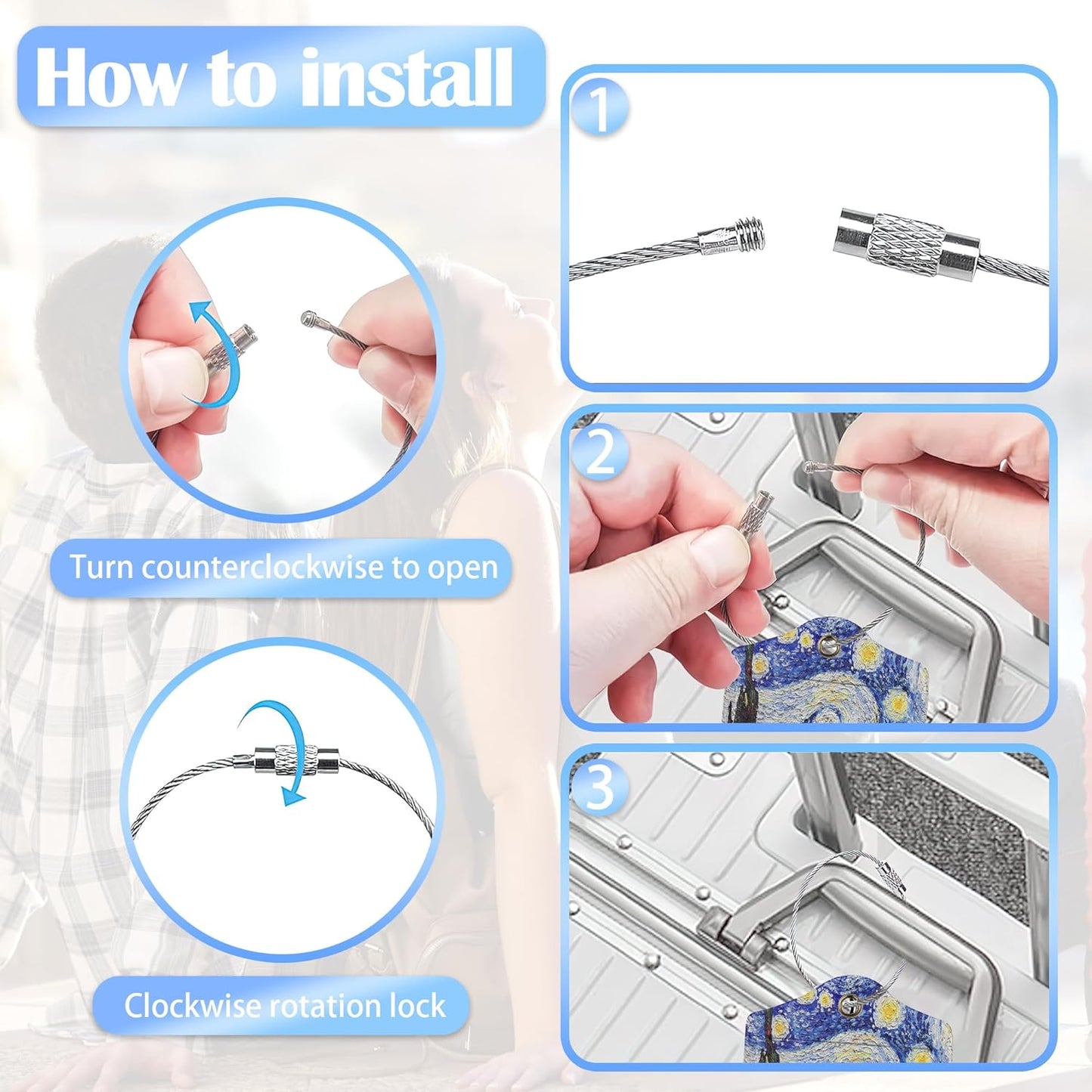 How to install

Turn counterclockwise to open

Clockwise rotation lock

1

2

3