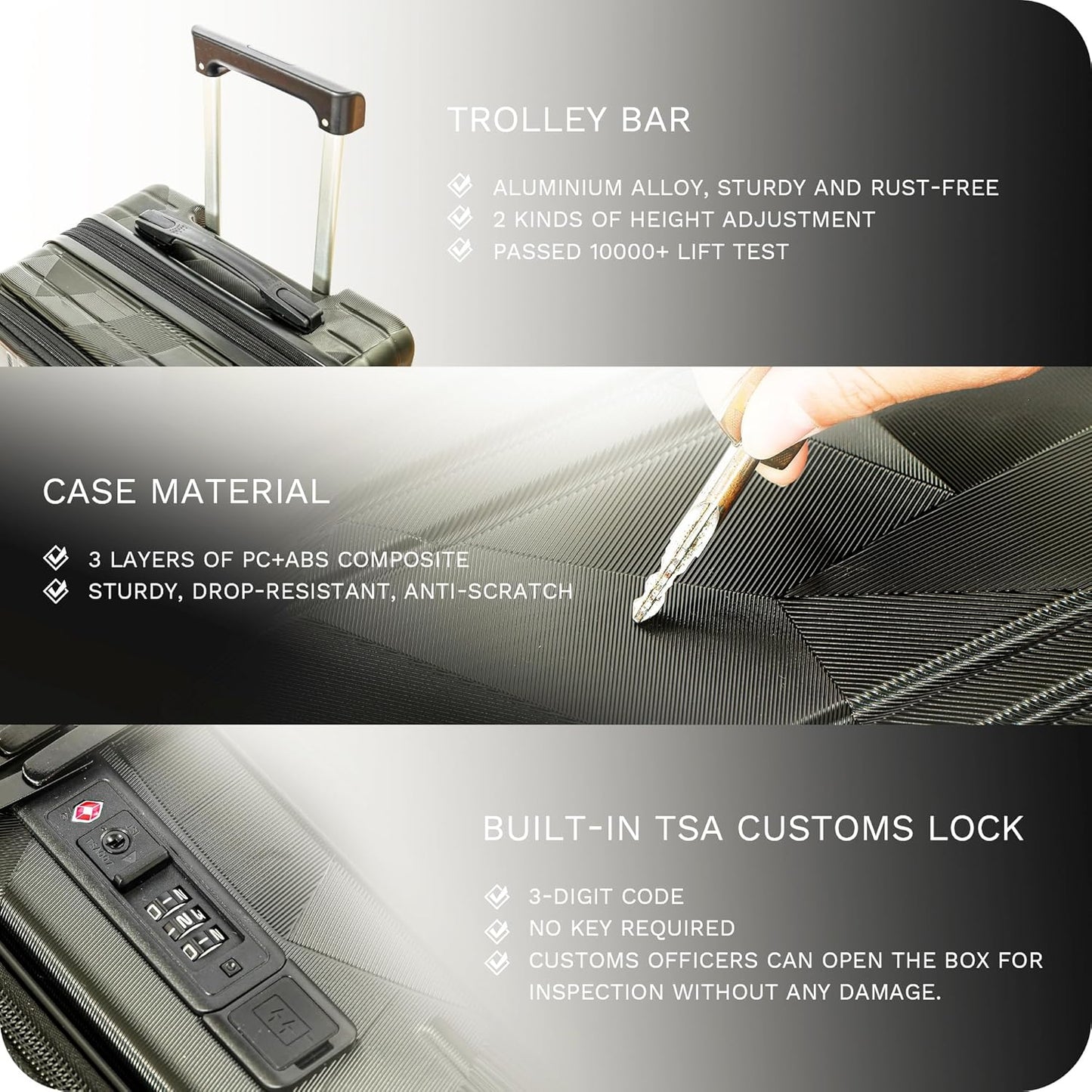 TROLLEY BAR

ALUMINIUM ALLOY, STURDY AND RUST-FREE
2 KINDS OF HEIGHT ADJUSTMENT
PASSED 10000+ LIFT TEST

CASE MATERIAL

3 LAYERS OF PC+ABS COMPOSITE
STURDY, DROP-RESISTANT, ANTI-SCRATCH

BUILT-IN TSA CUSTOMS LOCK

3-DIGIT CODE
NO KEY REQUIRED
CUSTOMS OFFICERS CAN OPEN THE BOX FOR INSPECTION WITHOUT ANY DAMAGE.