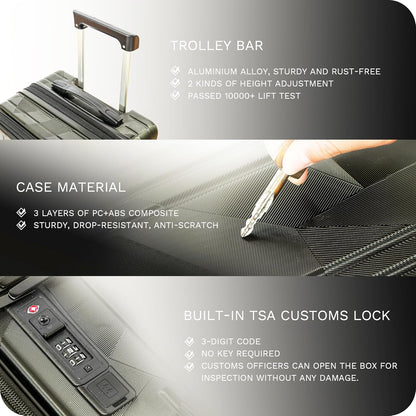 TROLLEY BAR

ALUMINIUM ALLOY, STURDY AND RUST-FREE
2 KINDS OF HEIGHT ADJUSTMENT
PASSED 10000+ LIFT TEST

CASE MATERIAL

3 LAYERS OF PC+ABS COMPOSITE
STURDY, DROP-RESISTANT, ANTI-SCRATCH

BUILT-IN TSA CUSTOMS LOCK

3-DIGIT CODE
NO KEY REQUIRED
CUSTOMS OFFICERS CAN OPEN THE BOX FOR INSPECTION WITHOUT ANY DAMAGE.