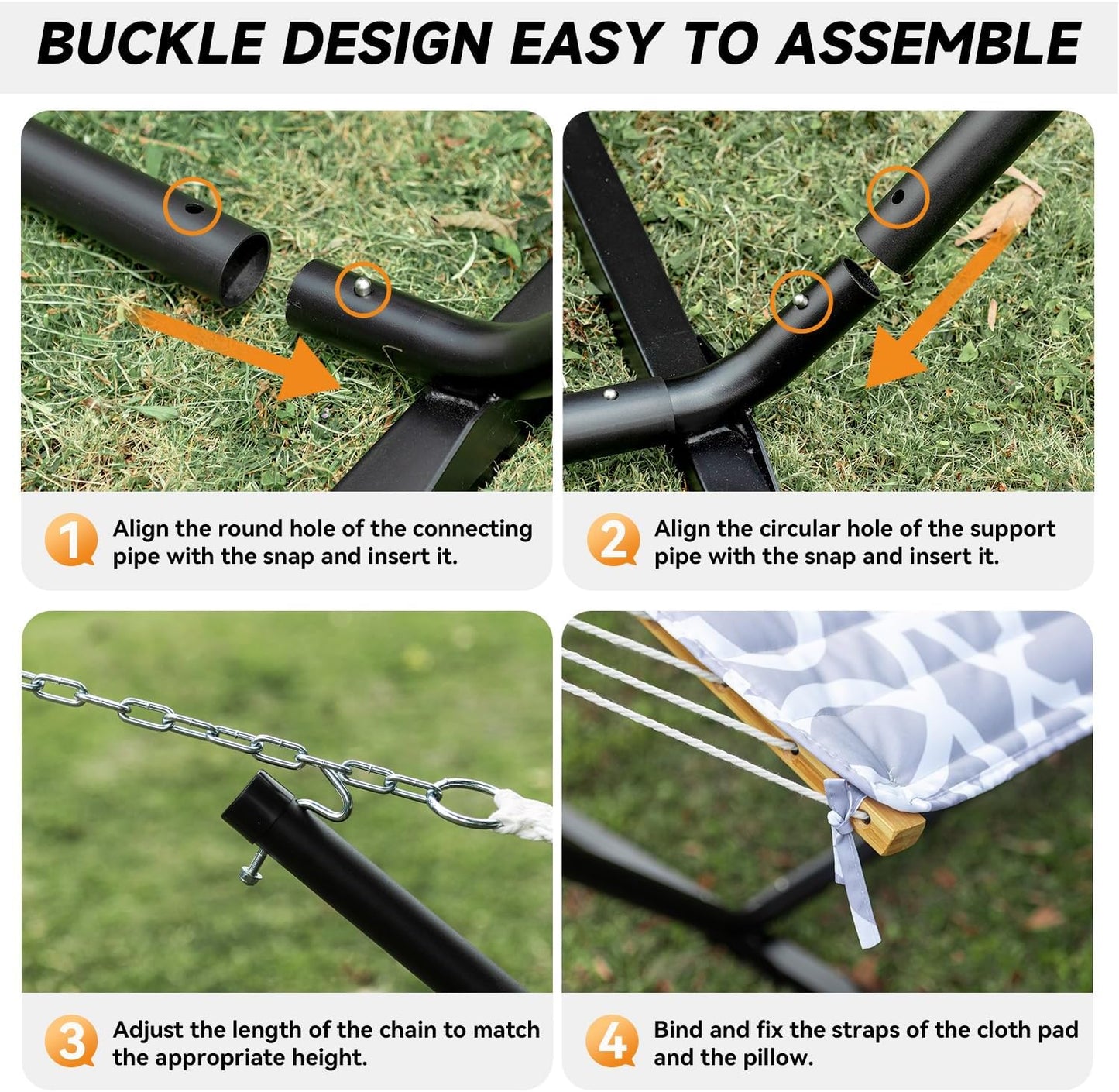 BUCKLE DESIGN EASY TO ASSEMBLE

1 Align the round hole of the connecting pipe with the snap and insert it.

2 Align the circular hole of the support pipe with the snap and insert it.

3 Adjust the length of the chain to match the appropriate height.

4 Bind and fix the straps of the cloth pad and the pillow.