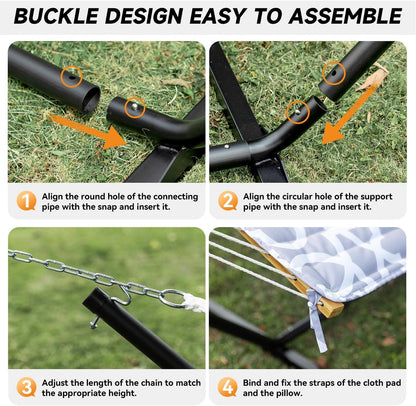 BUCKLE DESIGN EASY TO ASSEMBLE

1 Align the round hole of the connecting pipe with the snap and insert it.

2 Align the circular hole of the support pipe with the snap and insert it.

3 Adjust the length of the chain to match the appropriate height.

4 Bind and fix the straps of the cloth pad and the pillow.