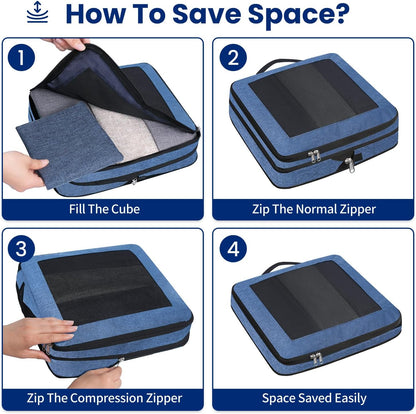 How To Save Space?

1

Fill The Cube

2

Zip The Normal Zipper

3

Zip The Compression Zipper

4

Space Saved Easily