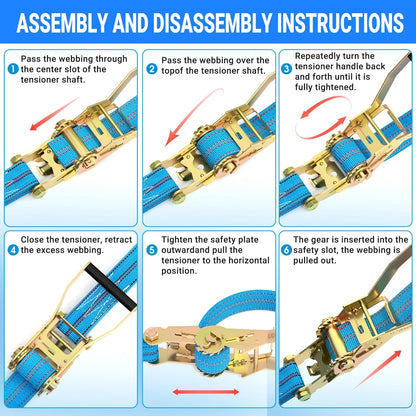 ASSEMBLY AND DISASSEMBLY INSTRUCTIONS

1 Pass the webbing through the center slot of the tensioner shaft.

2 Pass the webbing over the topof the tensioner shaft.

3 Repeatedly turn the tensioner handle back and forth until it is fully tightened.

4 Close the tensioner, retract the excess webbing.

5 Tighten the safety plate outwardand pull the tensioner to the horizontal position.

6 The gear is inserted into the safety slot, the webbing is pulled out.